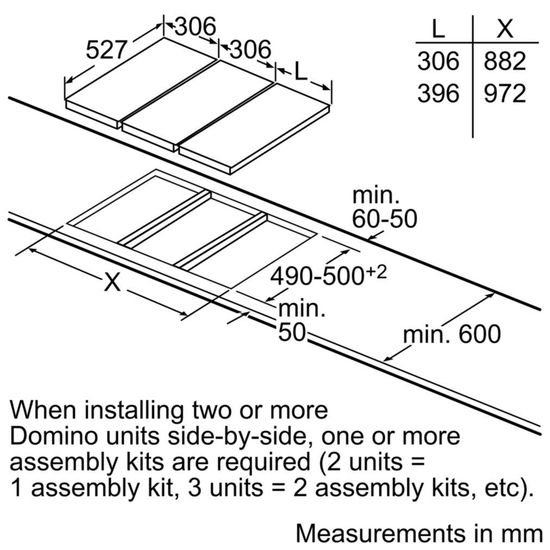 527
306
306
L

| L | X |
|---|---|
| 306 | 882 |
| 396 | 972 |

min.
60-50

X

$490\text{-}500^{+2}$

min.
50

min. 600

When installing two or more Domino units side-by-side, one or more assembly kits are required (2 units = 1 assembly kit, 3 units = 2 assembly kits, etc).

Measurements in mm