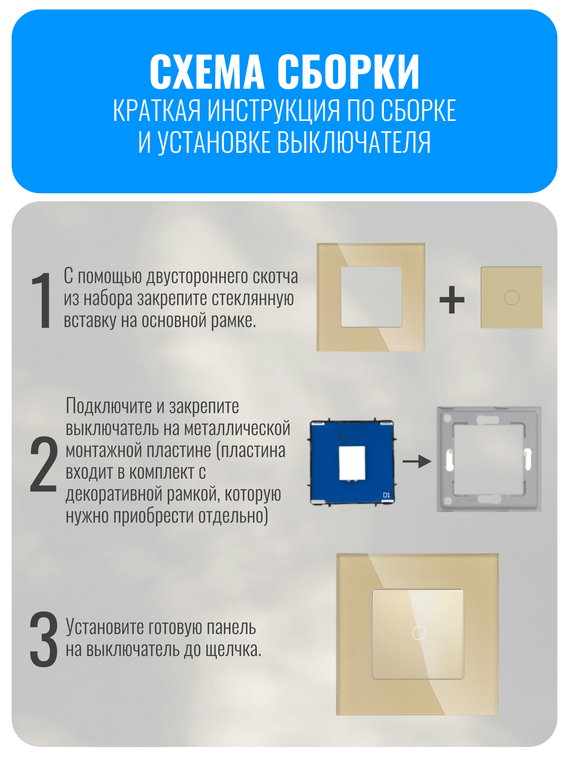 СХЕМА СБОРКИ
КРАТКАЯ ИНСТРУКЦИЯ ПО СБОРКЕ И УСТАНОВКЕ ВЫКЛЮЧАТЕЛЯ

1 С помощью двустороннего скотча из набора закрепите стеклянную вставку на основной рамке.

+

2 Подключите и закрепите выключатель на металлической монтажной пластине (пластина входит в комплект с декоративной рамкой, которую нужно приобрести отдельно)

D1

3 Установите готовую панель на выключатель до щелчка.