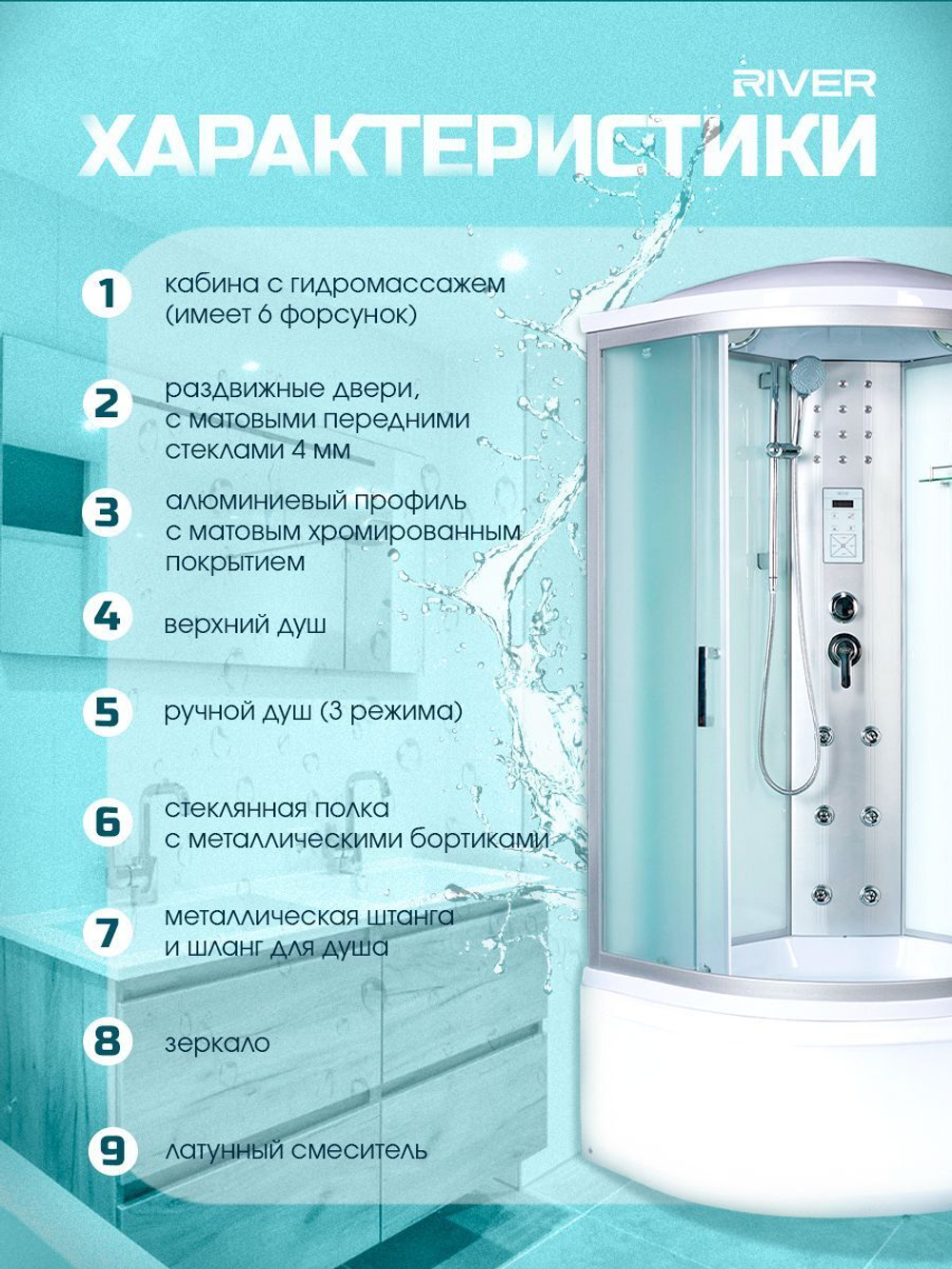 RIVER

ХАРАКТЕРИСТИКИ

1 кабина с гидромассажем (имеет 6 форсунок)

2 раздвижные двери, с матовыми передними стеклами 4 мм

3 алюминиевый профиль с матовым хромированным покрытием

4 верхний душ

5 ручной душ (3 режима)

6 стеклянная полка с металлическими бортиками

7 металлическая штанга и шланг для душа

8 зеркало

9 латунный смеситель