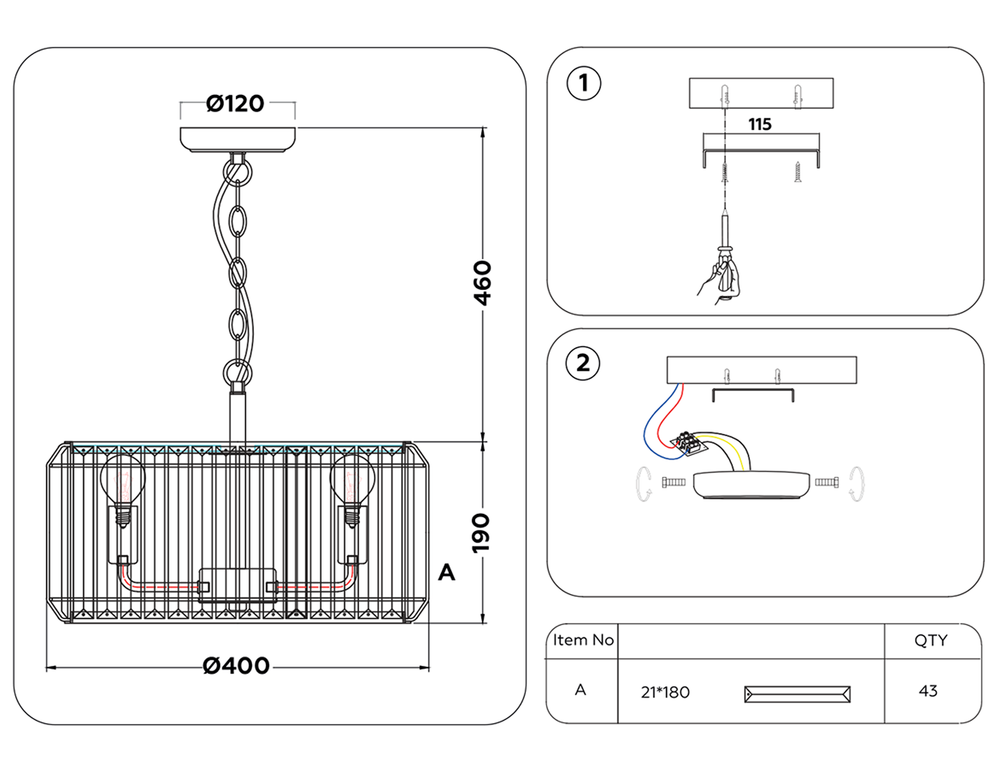 Ø120

460

190

A

Ø400

1

115

2

| Item No | | QTY |
|---|---|---|
| A | 21*180 | 43 |