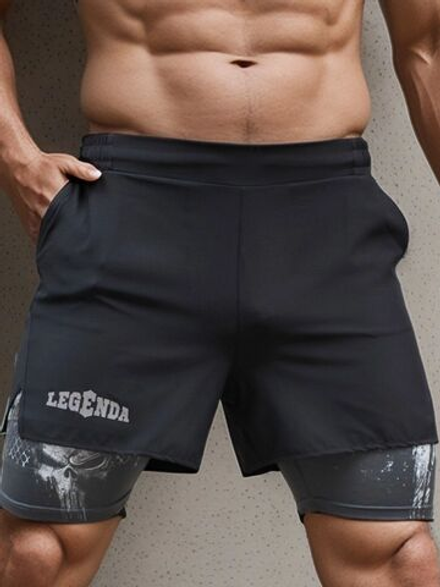 LEGENDA