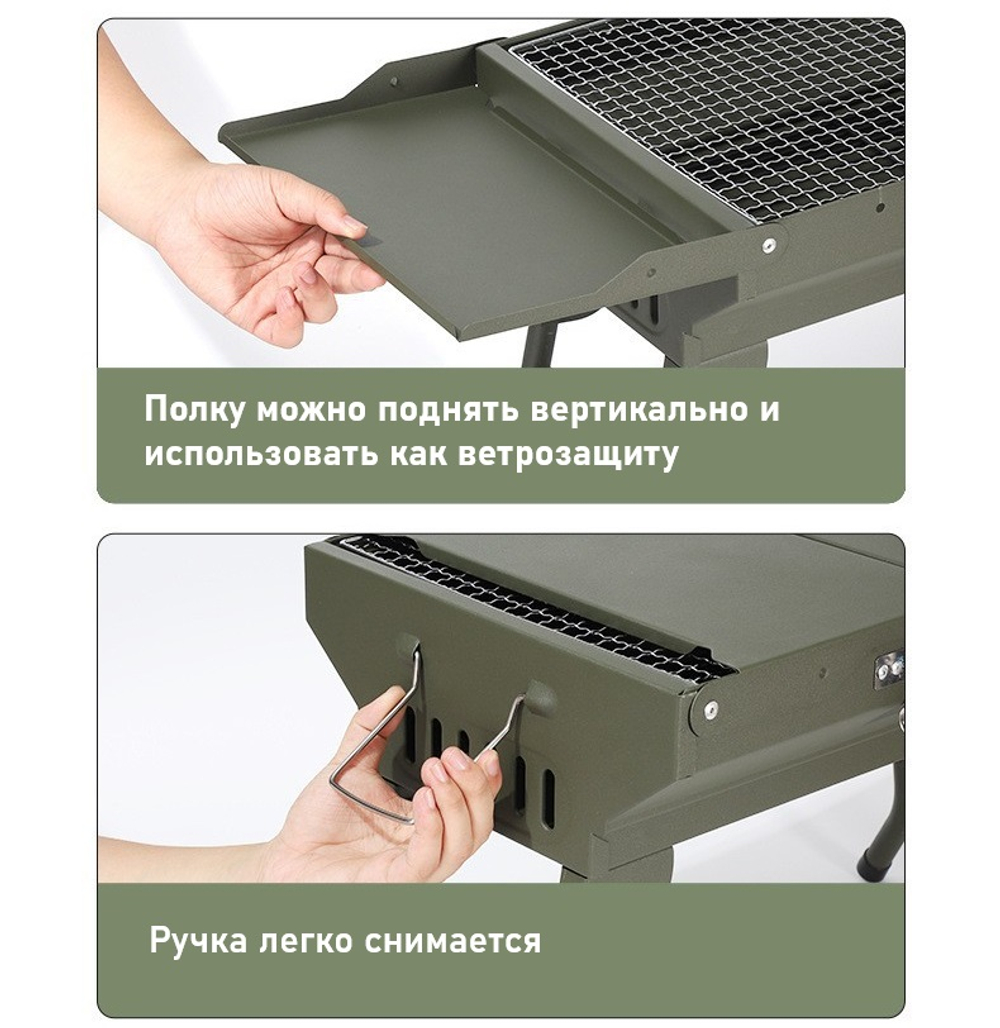 Полку можно поднять вертикально и использовать как ветрозащиту

Ручка легко снимается