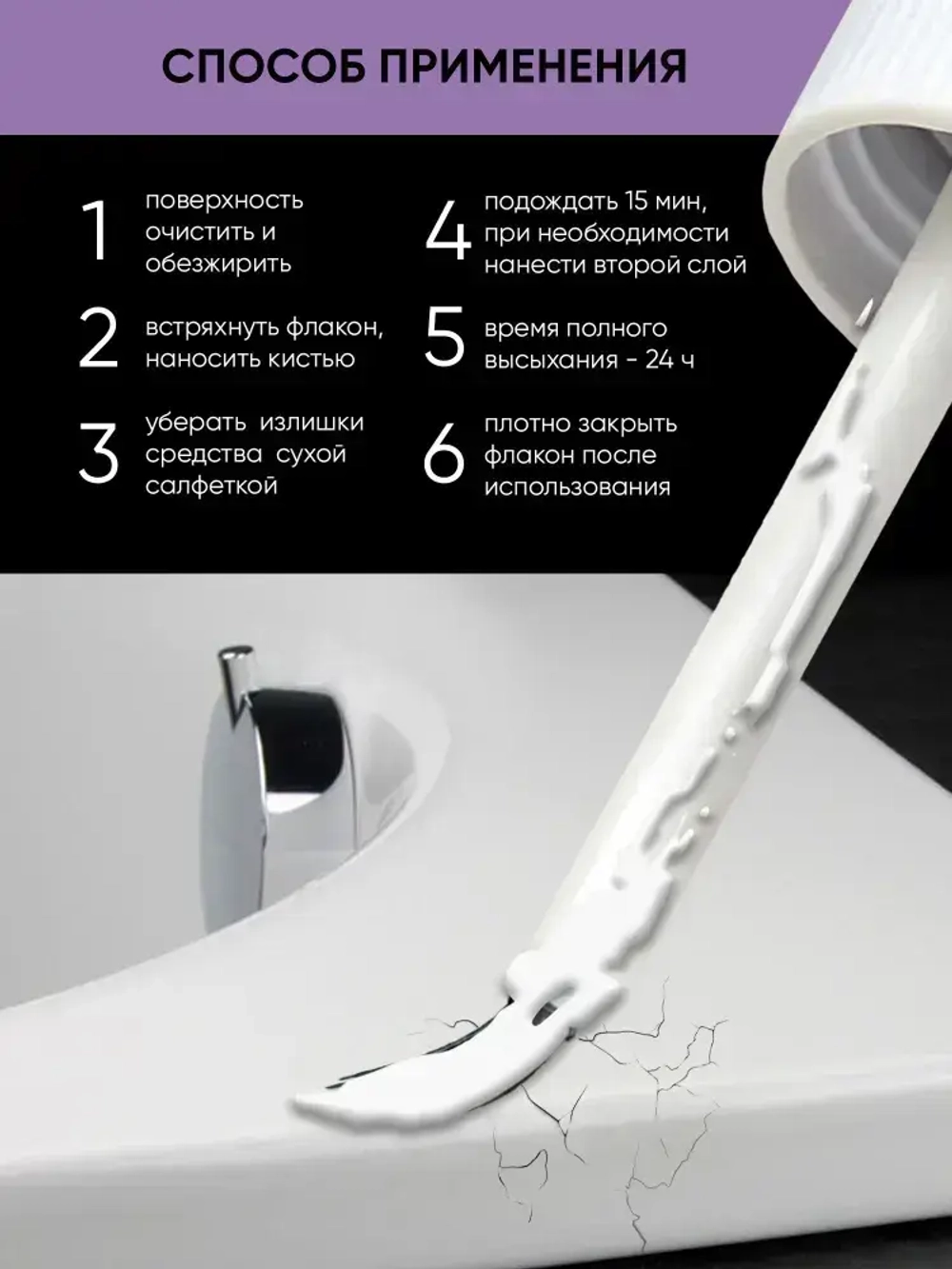 СПОСОБ ПРИМЕНЕНИЯ

1 поверхность очистить и обезжирить

2 встряхнуть флакон, наносить кистью

3 уберать излишки средства сухой салфеткой

4 подождать 15 мин, при необходимости нанести второй слой

5 время полного высыхания - 24 ч

6 плотно закрыть флакон после использования