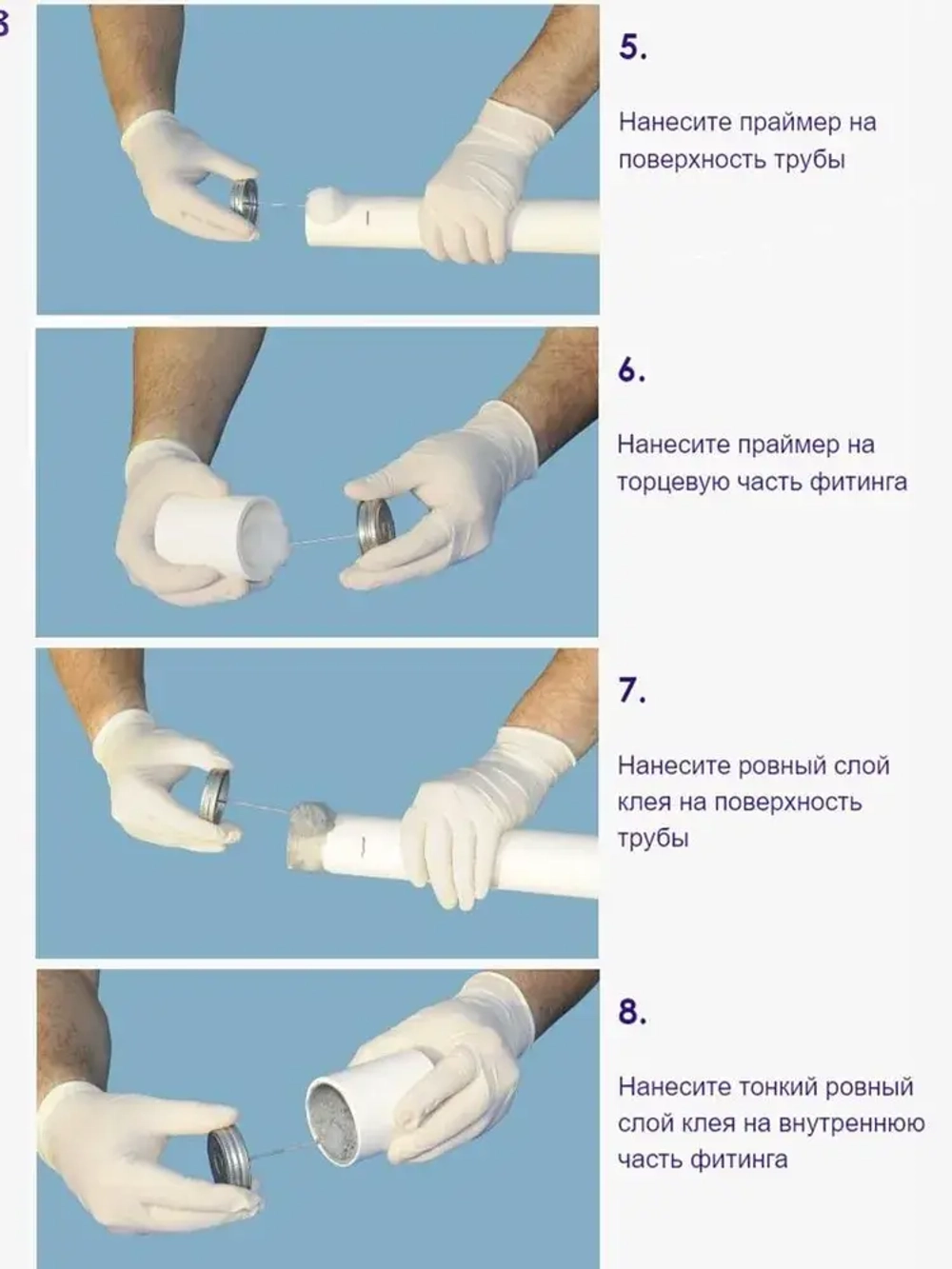 5.

Нанесите праймер на поверхность трубы

6.

Нанесите праймер на торцевую часть фитинга

7.

Нанесите ровный слой клея на поверхность трубы

8.

Нанесите тонкий ровный слой клея на внутреннюю часть фитинга