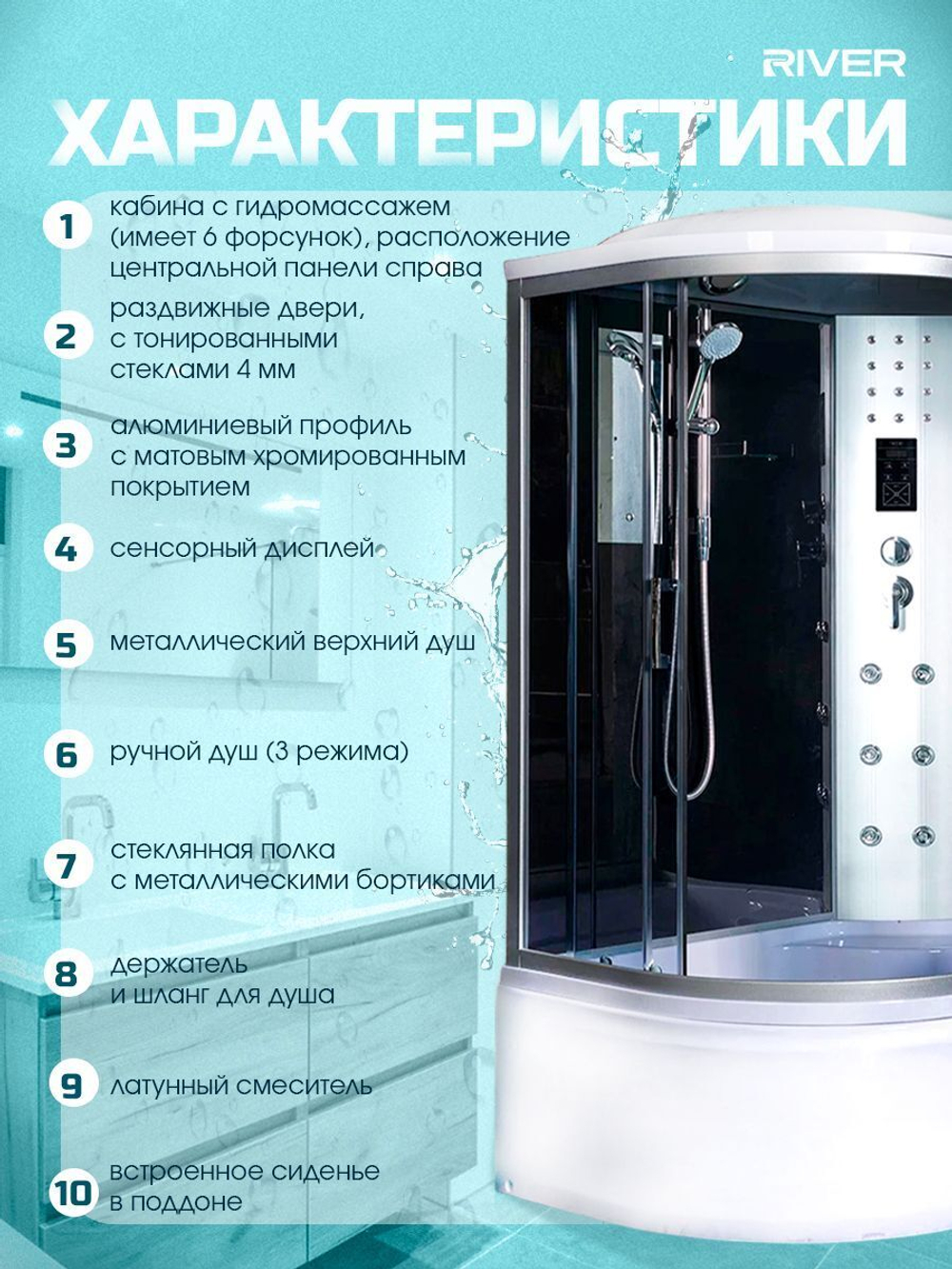 RIVER

ХАРАКТЕРИСТИКИ

1 кабина с гидромассажем (имеет 6 форсунок), расположение центральной панели справа

2 раздвижные двери, с тонированными стеклами 4 мм

3 алюминиевый профиль с матовым хромированным покрытием

4 сенсорный дисплей

5 металлический верхний душ

6 ручной душ (3 режима)

7 стеклянная полка с металлическими бортиками

8 держатель и шланг для душа

9 латунный смеситель

10 встроенное сиденье в поддоне