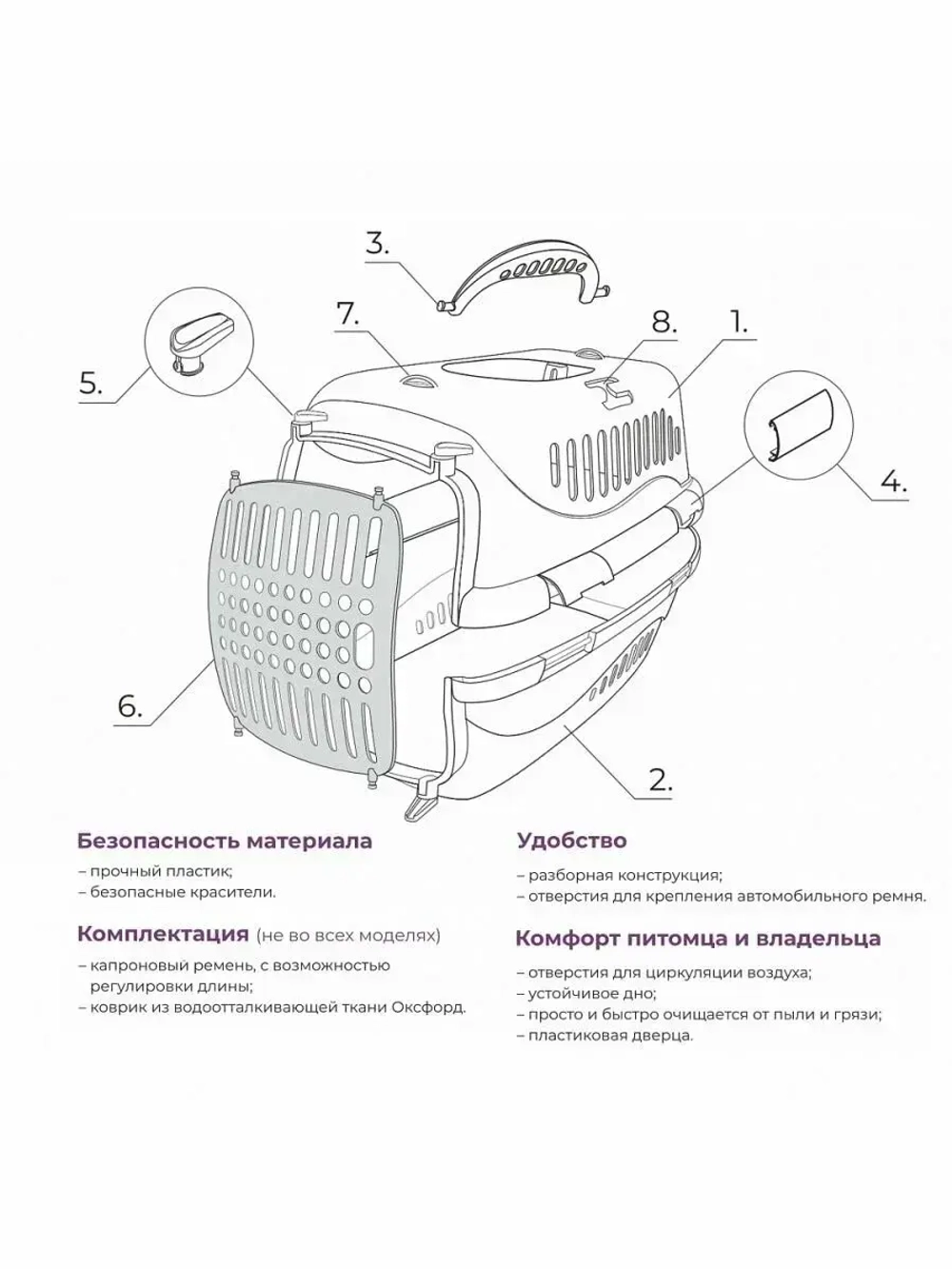 3.

7.

8.

1.

5.

4.

6.

2.

Безопасность материала

– прочный пластик;
– безопасные красители.

Комплектация (не во всех моделях)

– капроновый ремень, с возможностью регулировки длины;
– коврик из водоотталкивающей ткани Оксфорд.

Удобство

– разборная конструкция;
– отверстия для крепления автомобильного ремня.

Комфорт питомца и владельца

– отверстия для циркуляции воздуха;
– устойчивое дно;
– просто и быстро очищается от пыли и грязи;
– пластиковая дверца.