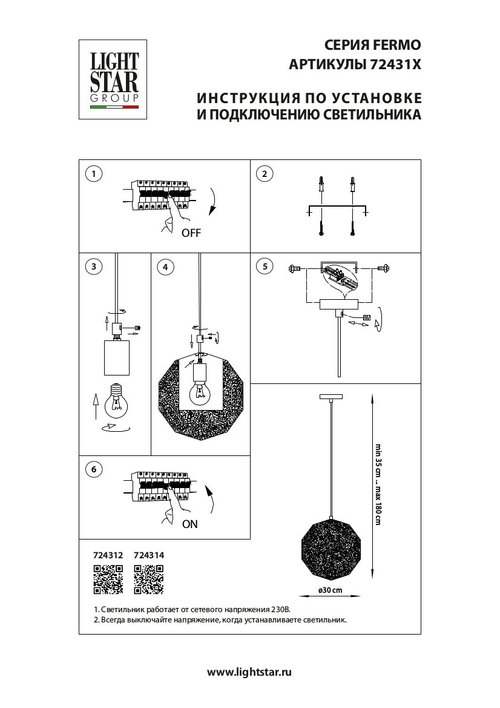 LIGHT STAR GROUP

СЕРИЯ FERMO
АРТИКУЛЫ 72431X

ИНСТРУКЦИЯ ПО УСТАНОВКЕ
И ПОДКЛЮЧЕНИЮ СВЕТИЛЬНИКА

1

OFF

2

3

4

5

6

ON

min 35 cm ... max 180 cm

ø30 cm

724312 724314

1. Светильник работает от сетевого напряжения 230В.
2. Всегда выключайте напряжение, когда устанавливаете светильник.

www.lightstar.ru