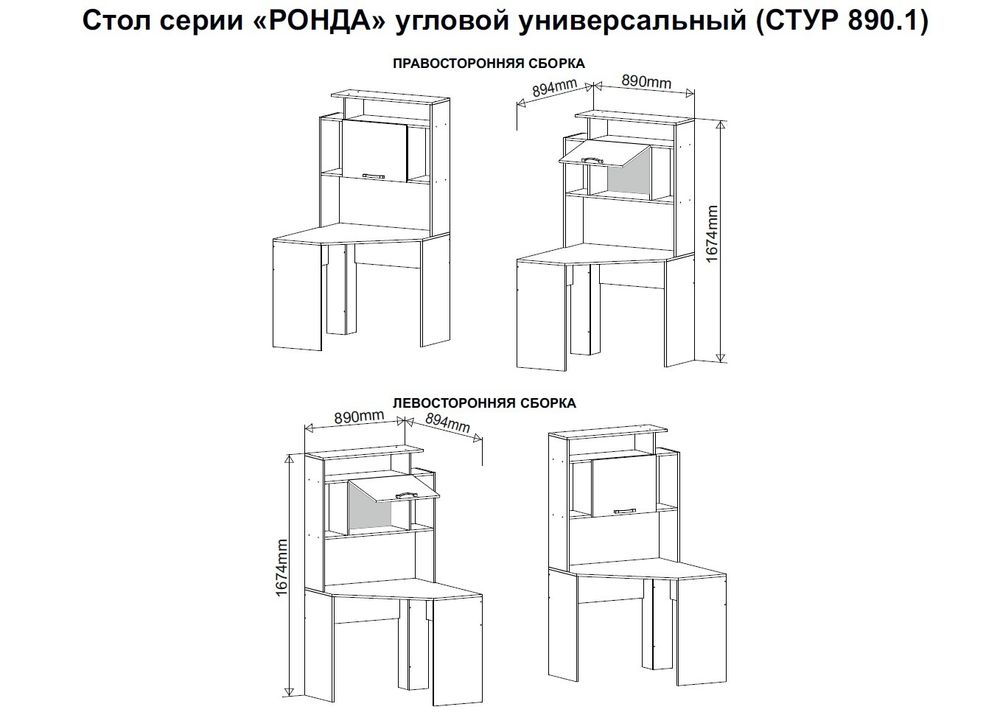 Стол серии «РОНДА» угловой универсальный (СТУР 890.1)

ПРАВОСТОРОННЯЯ СБОРКА

894mm

890mm

1674mm

ЛЕВОСТОРОННЯЯ СБОРКА

890mm

894mm

1674mm