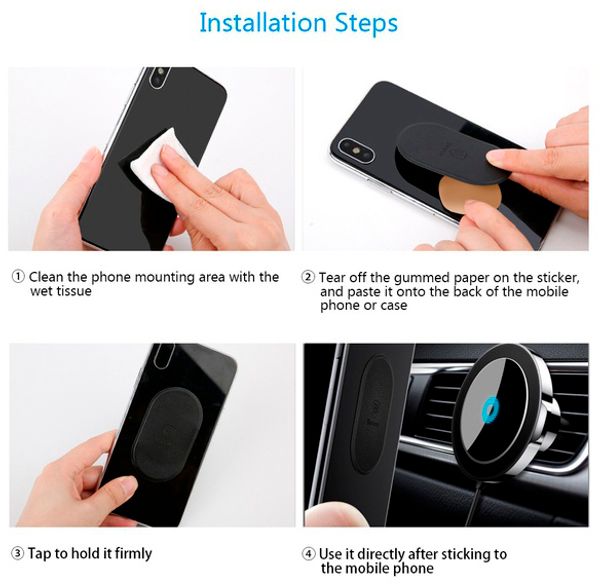 Installation Steps

① Clean the phone mounting area with the wet tissue

② Tear off the gummed paper on the sticker, and paste it onto the back of the mobile phone or case

③ Tap to hold it firmly

④ Use it directly after sticking to the mobile phone