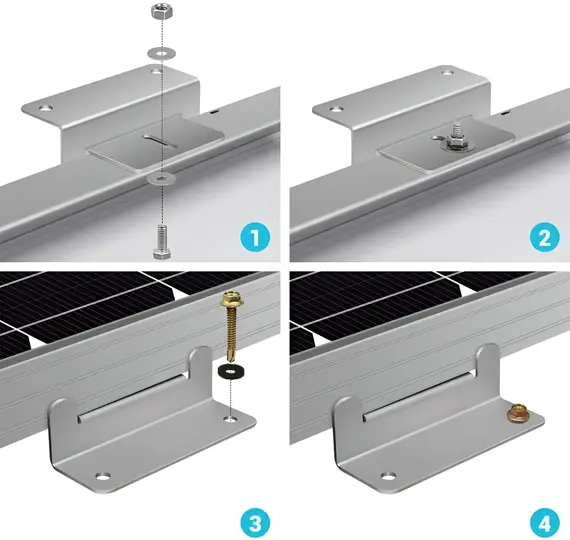 1

2

3

4