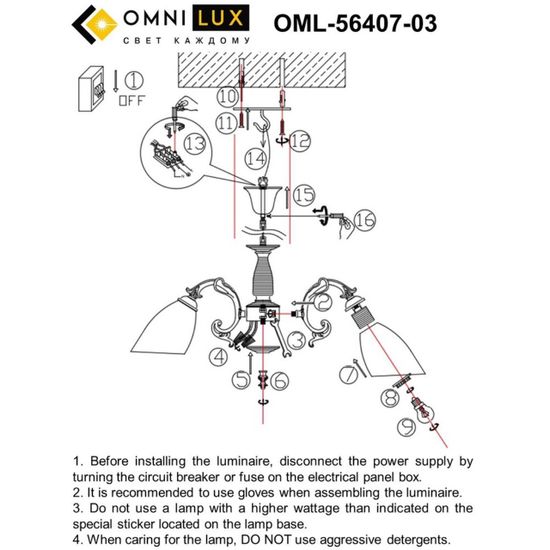 OMNI LUX
СВЕТ КАЖДОМУ
OML-56407-03

1
OFF
10
11
12
13
14
15
16
2
3
4
5
6
7
8
9

1. Before installing the luminaire, disconnect the power supply by turning the circuit breaker or fuse on the electrical panel box.
2. It is recommended to use gloves when assembling the luminaire.
3. Do not use a lamp with a higher wattage than indicated on the special sticker located on the lamp base.
4. When caring for the lamp, DO NOT use aggressive detergents.