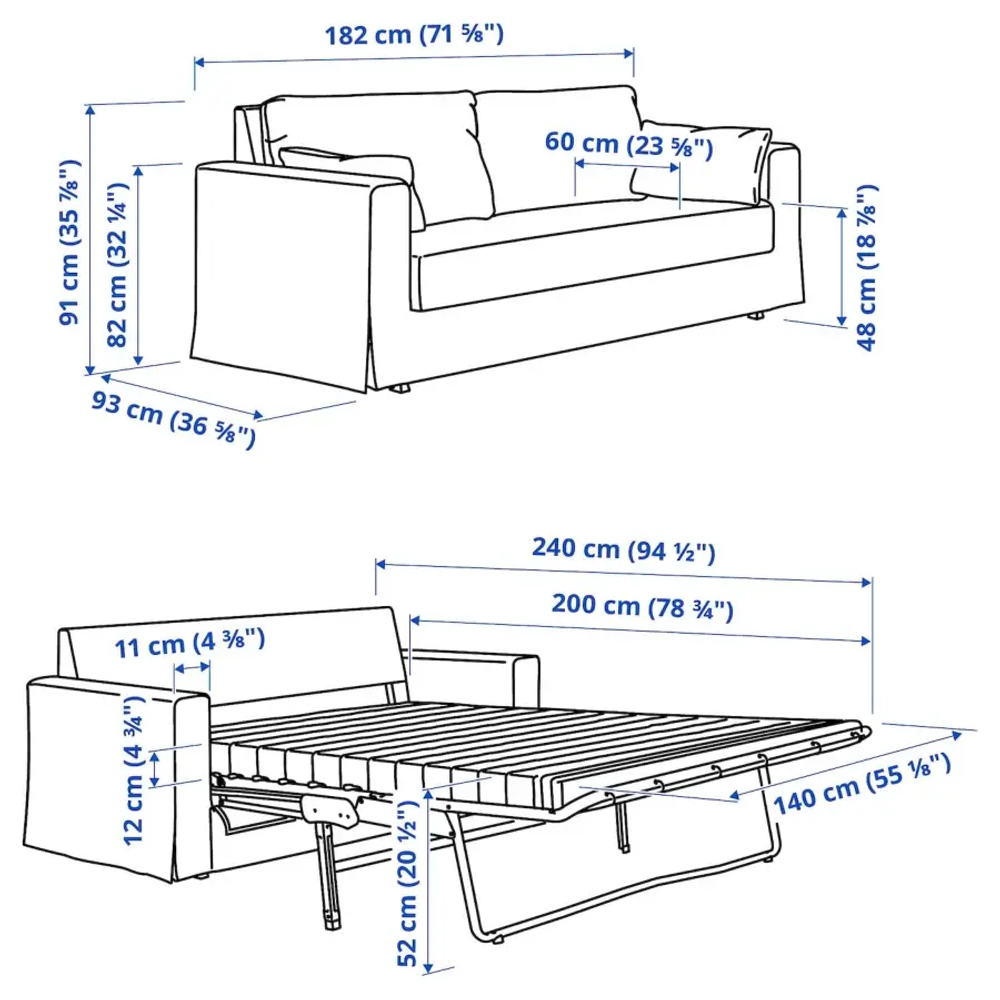 182 cm (71 ⅝")

60 cm (23 ⅝")

91 cm (35 ⅞")

82 cm (32 ¼")

48 cm (18 ⅞")

93 cm (36 ⅝")

240 cm (94 ½")

200 cm (78 ¾")

11 cm (4 ⅜")

12 cm (4 ¾")

140 cm (55 ⅛")

52 cm (20 ½")