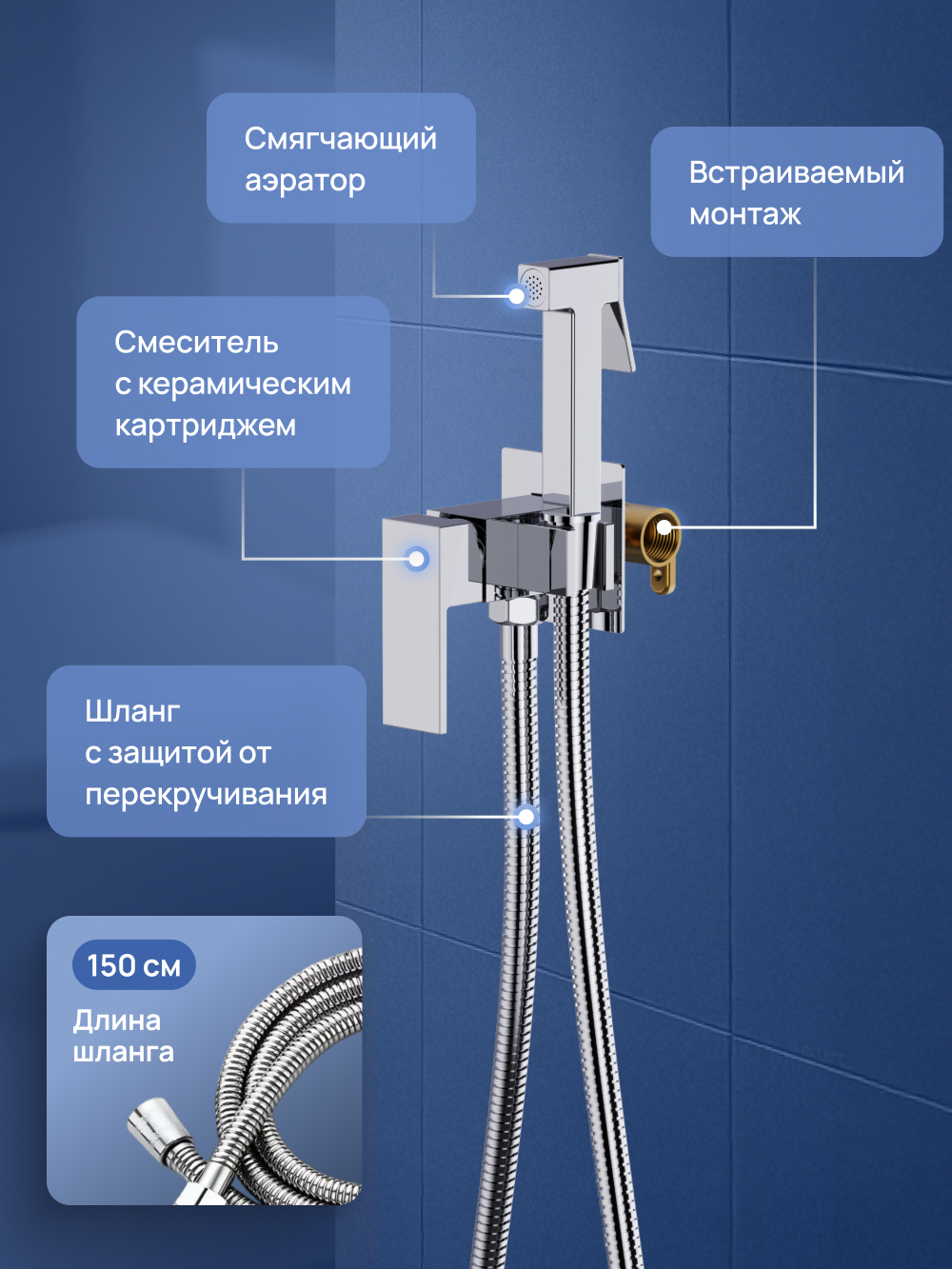 Смягчающий аэратор

Встраиваемый монтаж

Смеситель с керамическим картриджем

Шланг с защитой от перекручивания

150 см

Длина шланга