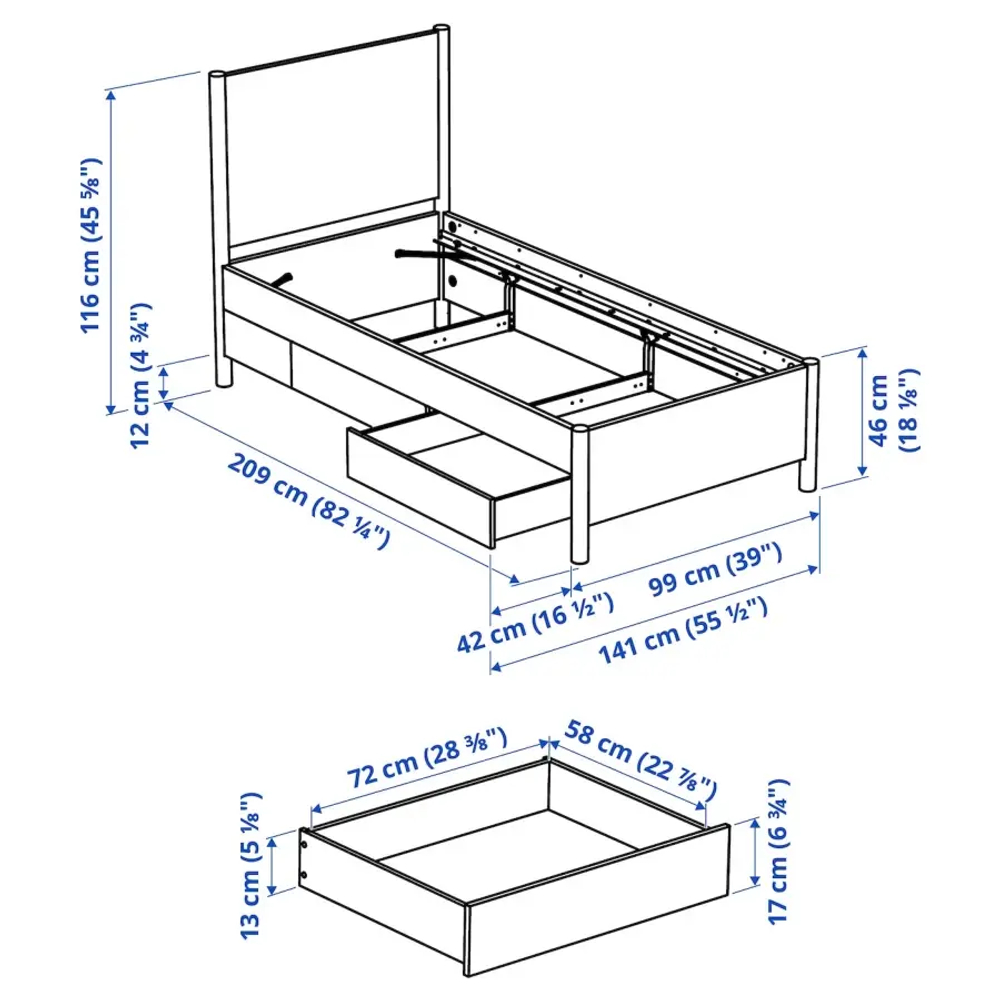 116 cm (45 ⅝")
12 cm (4 ¾")
209 cm (82 ¼")
46 cm (18 ⅛")
99 cm (39")
42 cm (16 ½")
141 cm (55 ½")
72 cm (28 ⅜")
58 cm (22 ⅞")
13 cm (5 ⅛")
17 cm (6 ¾")