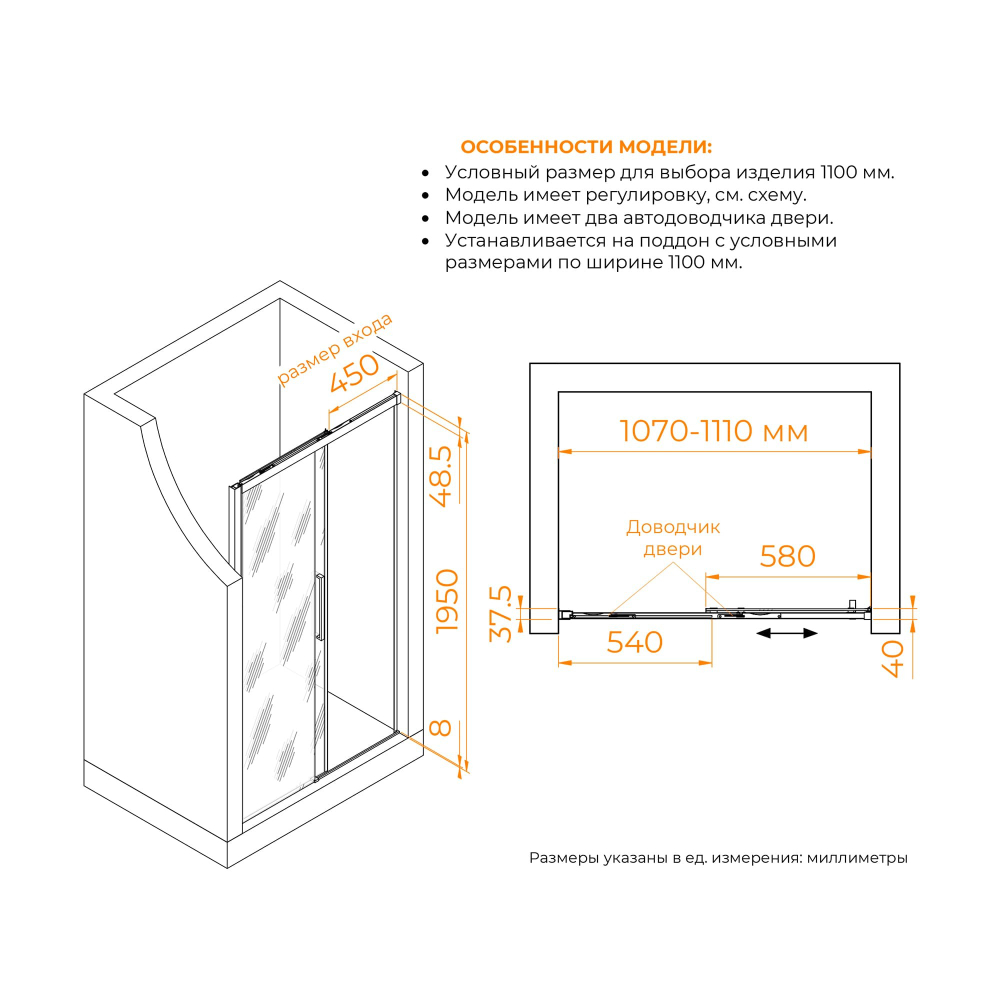 ОСОБЕННОСТИ МОДЕЛИ:
• Условный размер для выбора изделия 1100 мм.
• Модель имеет регулировку, см. схему.
• Модель имеет два автодоводчика двери.
• Устанавливается на поддон с условными размерами по ширине 1100 мм.

размер входа
450
48.5
1950
8

1070-1110 мм
Доводчик двери
580
37.5
540
40

Размеры указаны в ед. измерения: миллиметры