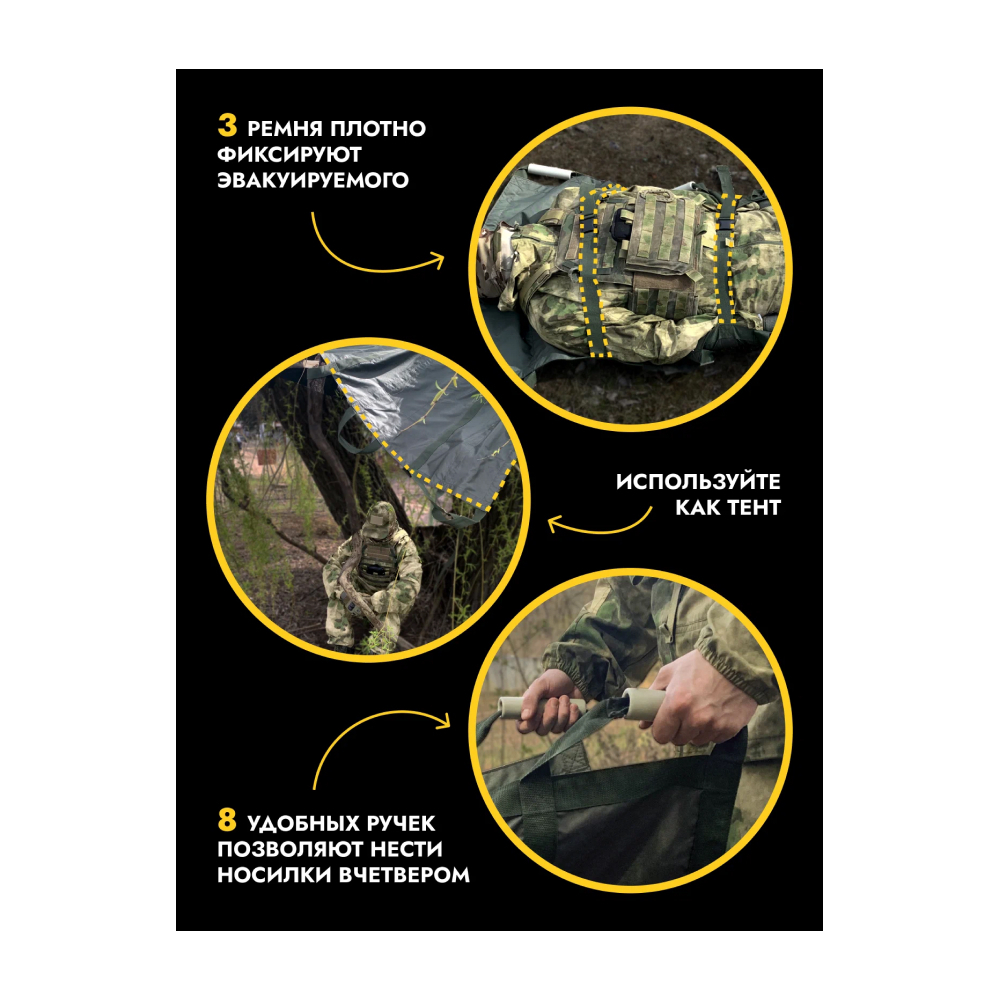 3 РЕМНЯ ПЛОТНО ФИКСИРУЮТ ЭВАКУИРУЕМОГО

ИСПОЛЬЗУЙТЕ КАК ТЕНТ

8 УДОБНЫХ РУЧЕК ПОЗВОЛЯЮТ НЕСТИ НОСИЛКИ ВЧЕТВЕРОМ