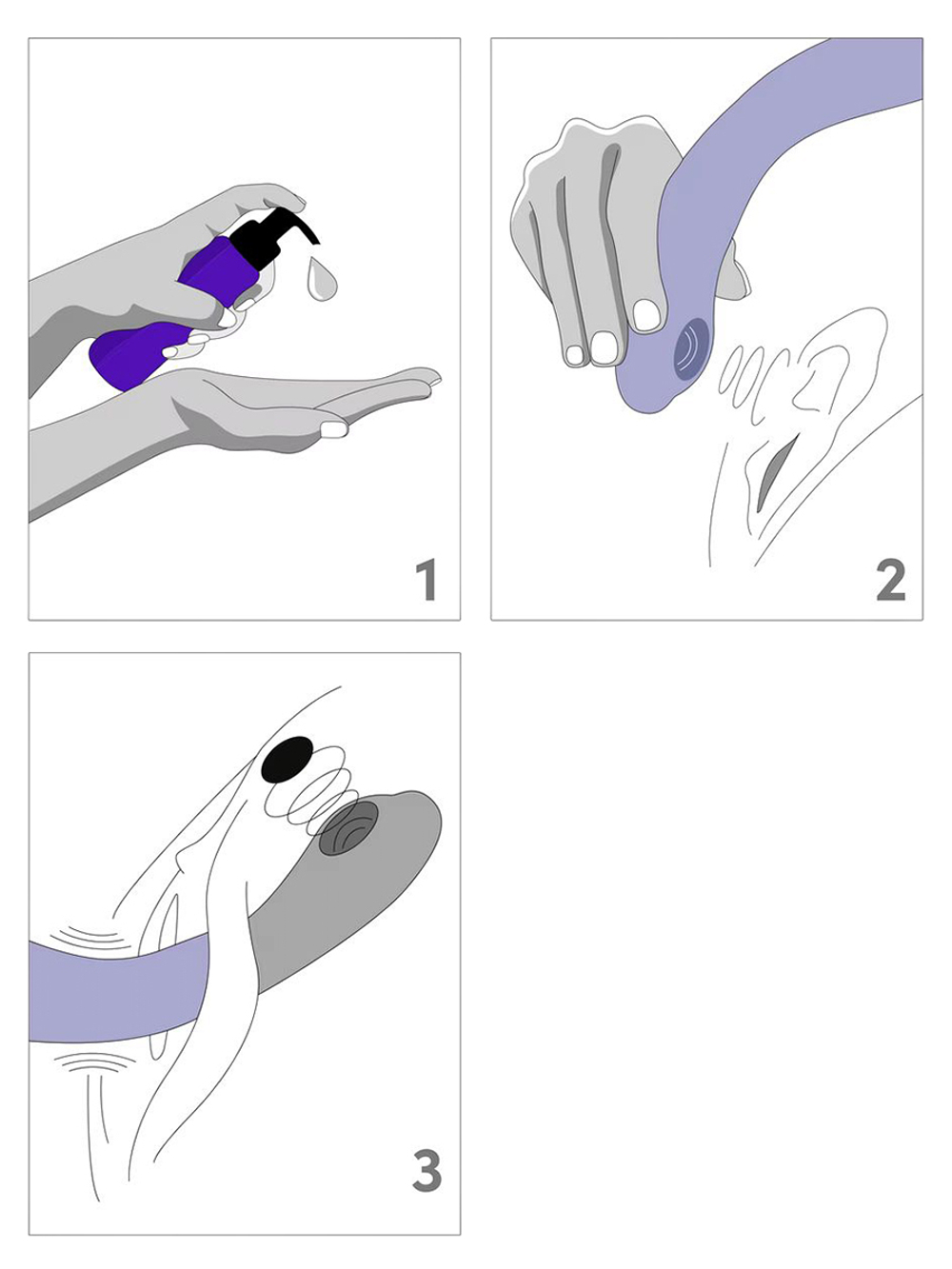 1

2

3