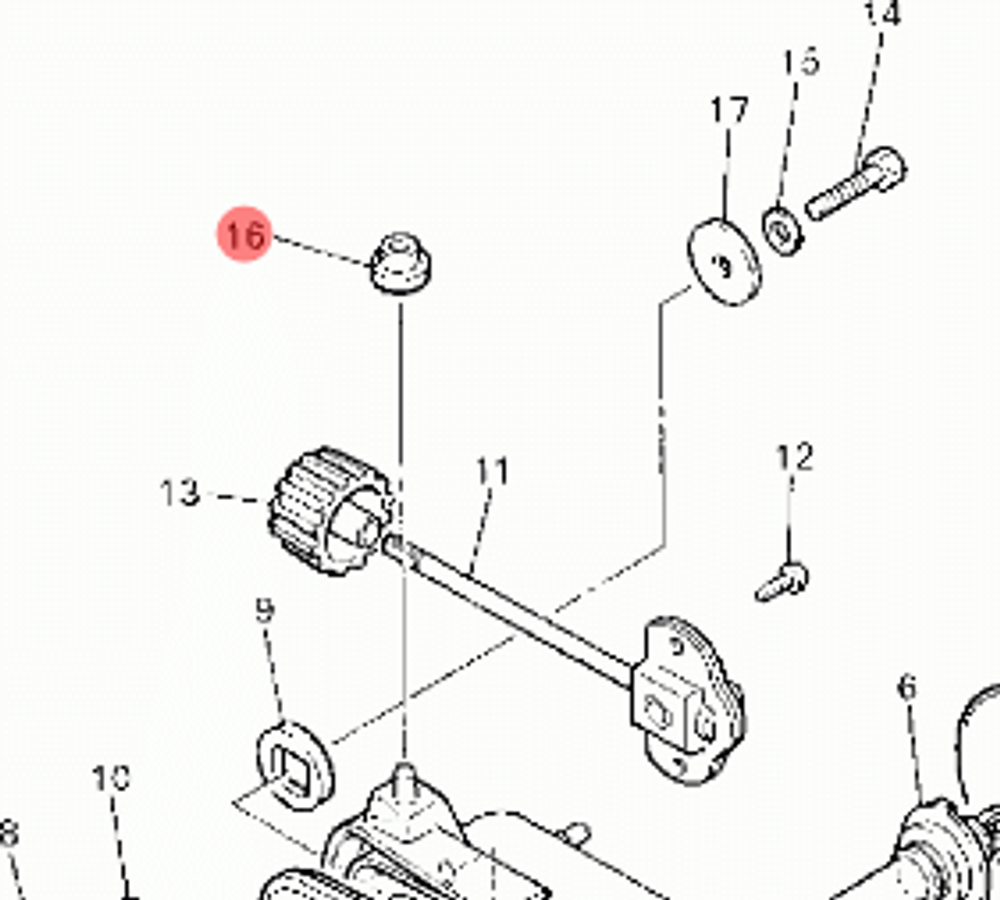 14
15
17
16
12
13
11
9
6
10
8