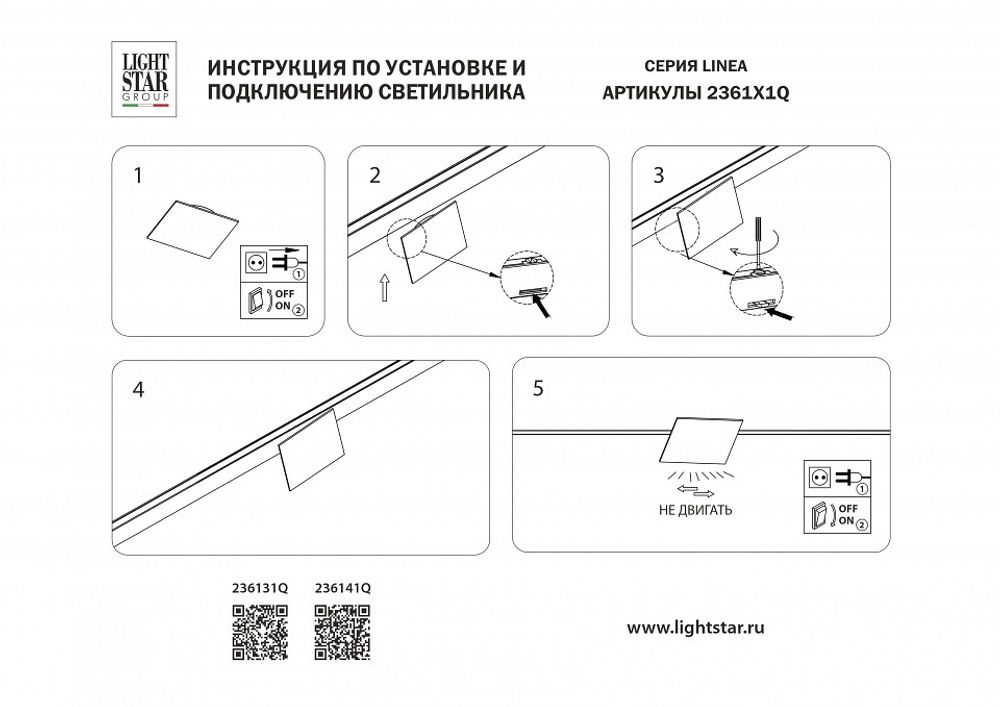 LIGHT STAR GROUP

ИНСТРУКЦИЯ ПО УСТАНОВКЕ И ПОДКЛЮЧЕНИЮ СВЕТИЛЬНИКА

СЕРИЯ LINEA
АРТИКУЛЫ 2361X1Q

1

1
OFF
ON 2

2

3

4

5

НЕ ДВИГАТЬ

1
OFF
ON 2

236131Q 236141Q

www.lightstar.ru