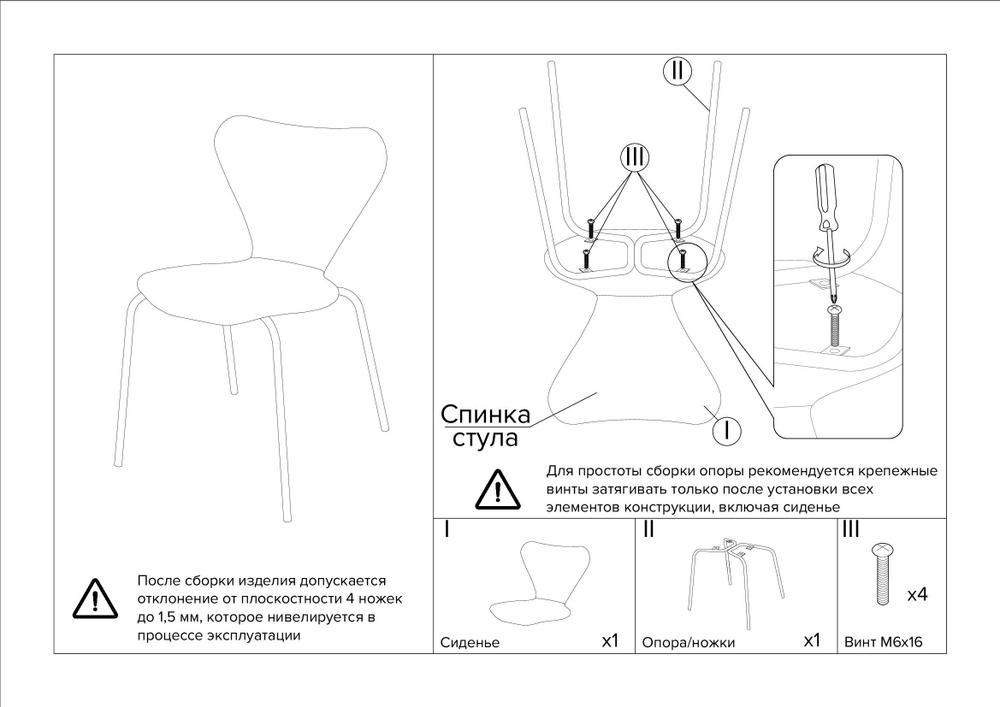 После сборки изделия допускается отклонение от плоскостности 4 ножек до 1,5 мм, которое нивелируется в процессе эксплуатации

II

III

Спинка стула

I

Для простоты сборки опоры рекомендуется крепежные винты затягивать только после установки всех элементов конструкции, включая сиденье

I

Сиденье x1

II

Опора/ножки x1

III

x4

Винт М6х16