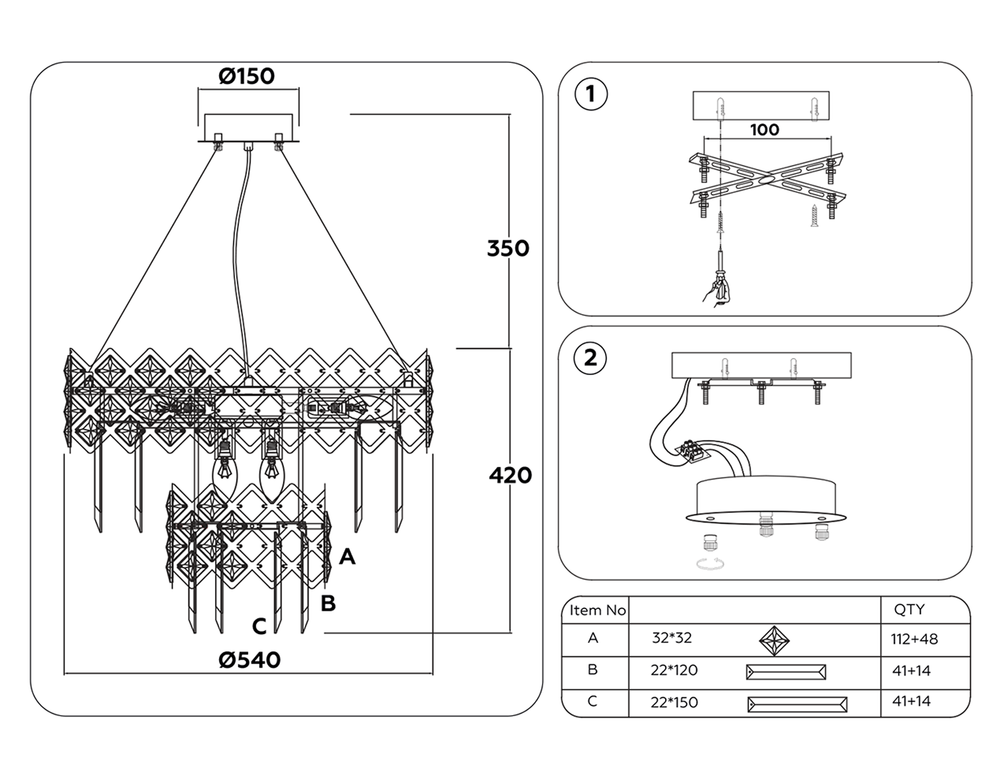 Ø150

350

420

A

B

C

Ø540

1

100

2

| Item No |  | QTY |
|---|---|---|
| A | 32*32 | 112+48 |
| B | 22*120 | 41+14 |
| C | 22*150 | 41+14 |