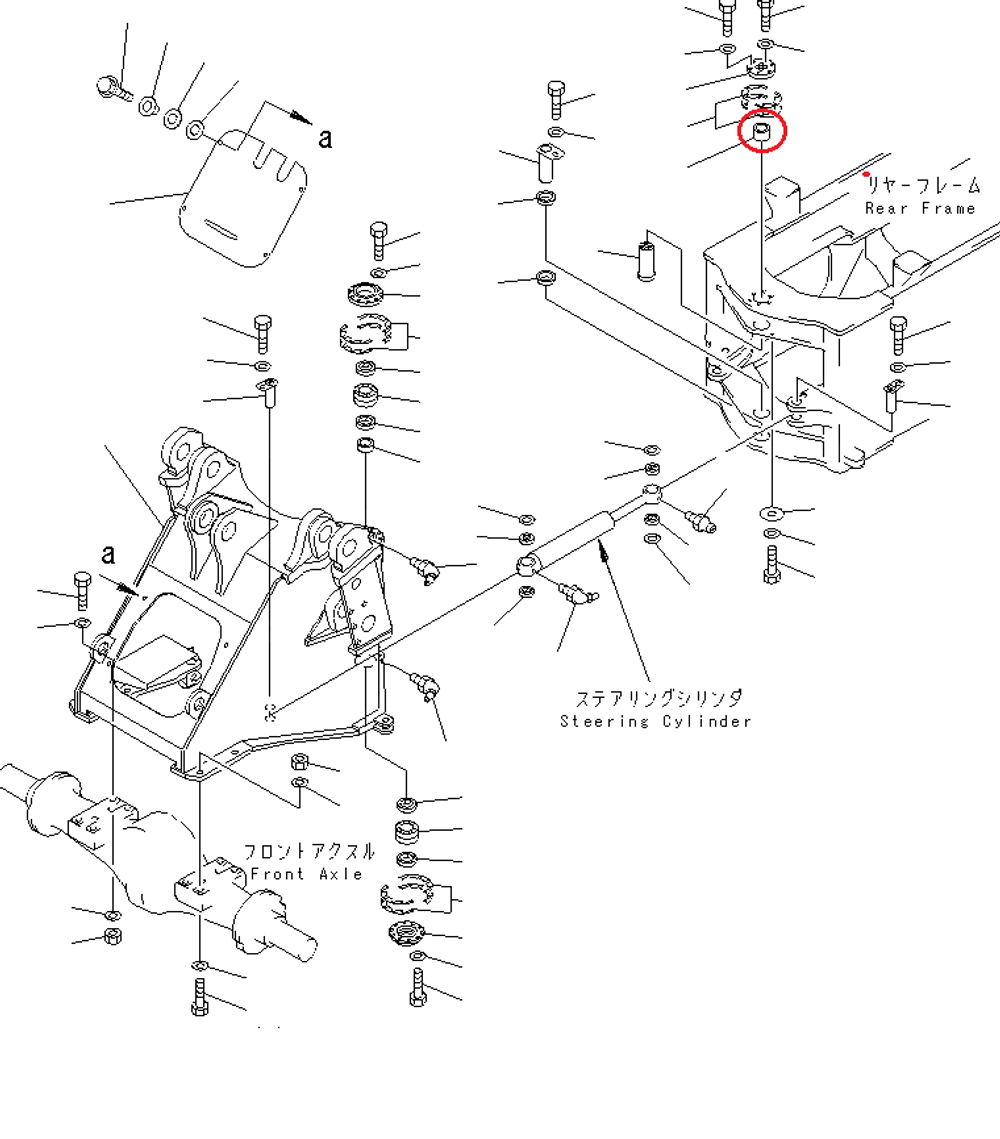 a

リヤーフレーム
Rear Frame

a

ステアリングシリンダ
Steering Cylinder

フロントアクスル
Front Axle