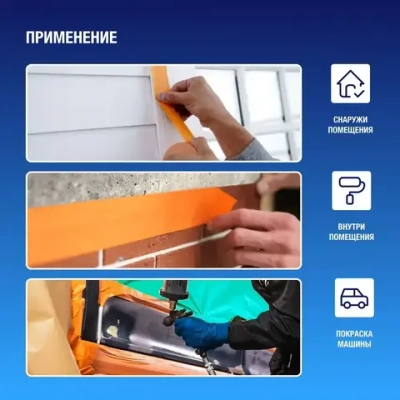 ПРИМЕНЕНИЕ

СНАРУЖИ ПОМЕЩЕНИЯ

ВНУТРИ ПОМЕЩЕНИЯ

ПОКРАСКА МАШИНЫ