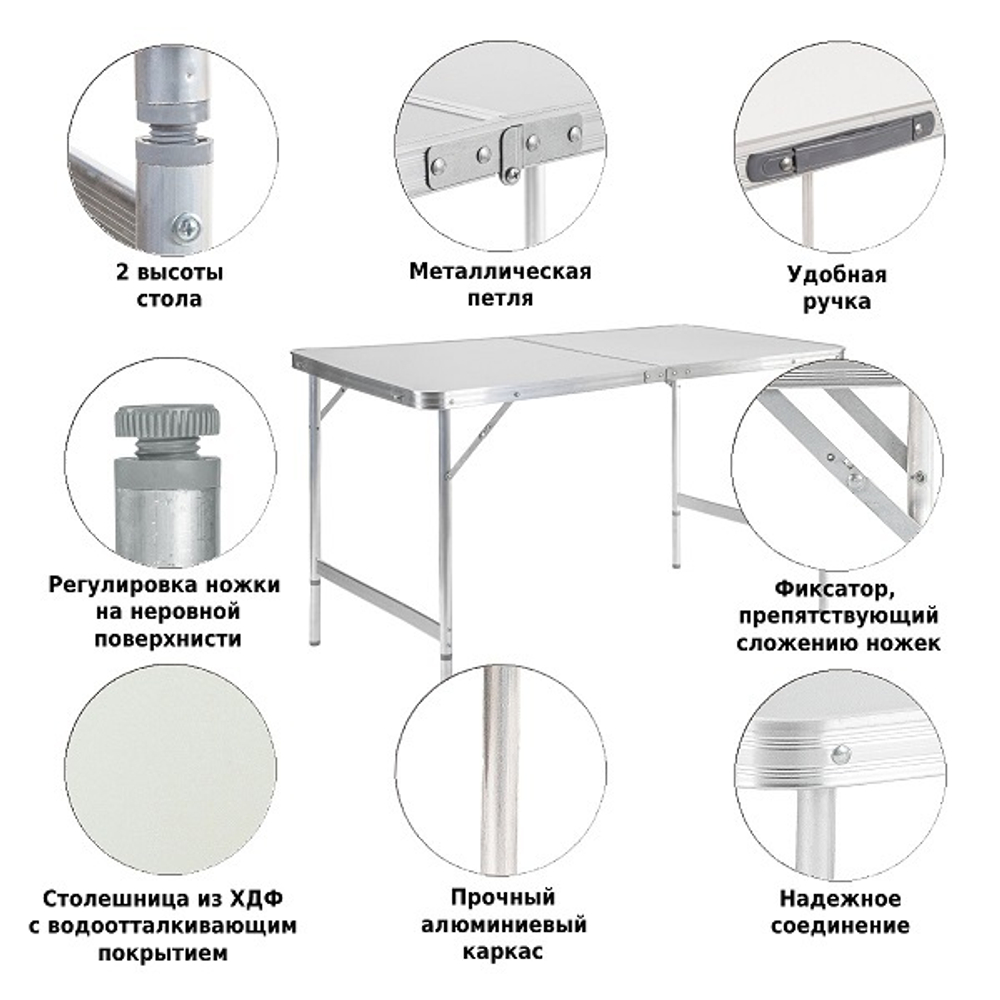 2 высоты стола

Металлическая петля

Удобная ручка

Регулировка ножки на неровной поверхнисти

Фиксатор, препятствующий сложению ножек

Столешница из ХДФ с водоотталкивающим покрытием

Прочный алюминиевый каркас

Надежное соединение