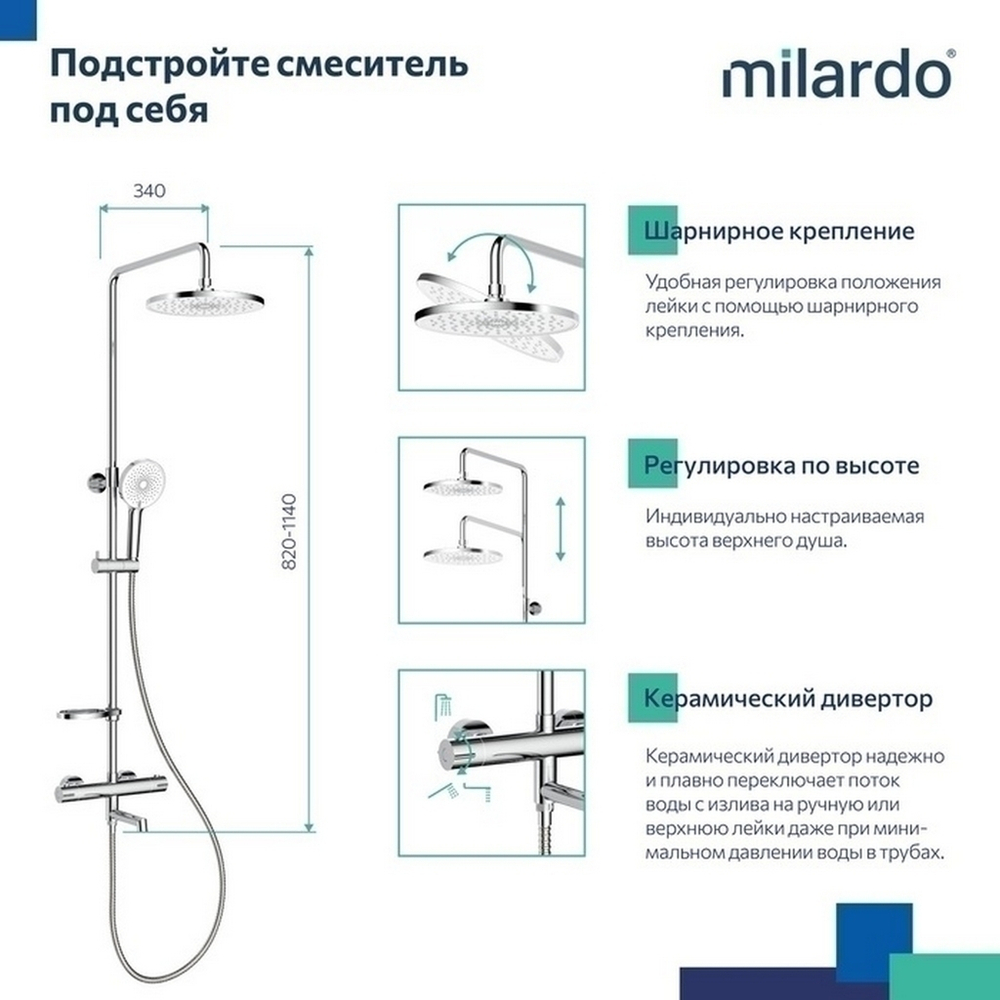 Подстройте смеситель под себя

milardo®

340

820-1140

Шарнирное крепление

Удобная регулировка положения лейки с помощью шарнирного крепления.

Регулировка по высоте

Индивидуально настраиваемая высота верхнего душа.

Керамический дивертор

Керамический дивертор надежно и плавно переключает поток воды с излива на ручную или верхнюю лейки даже при минимальном давлении воды в трубах.