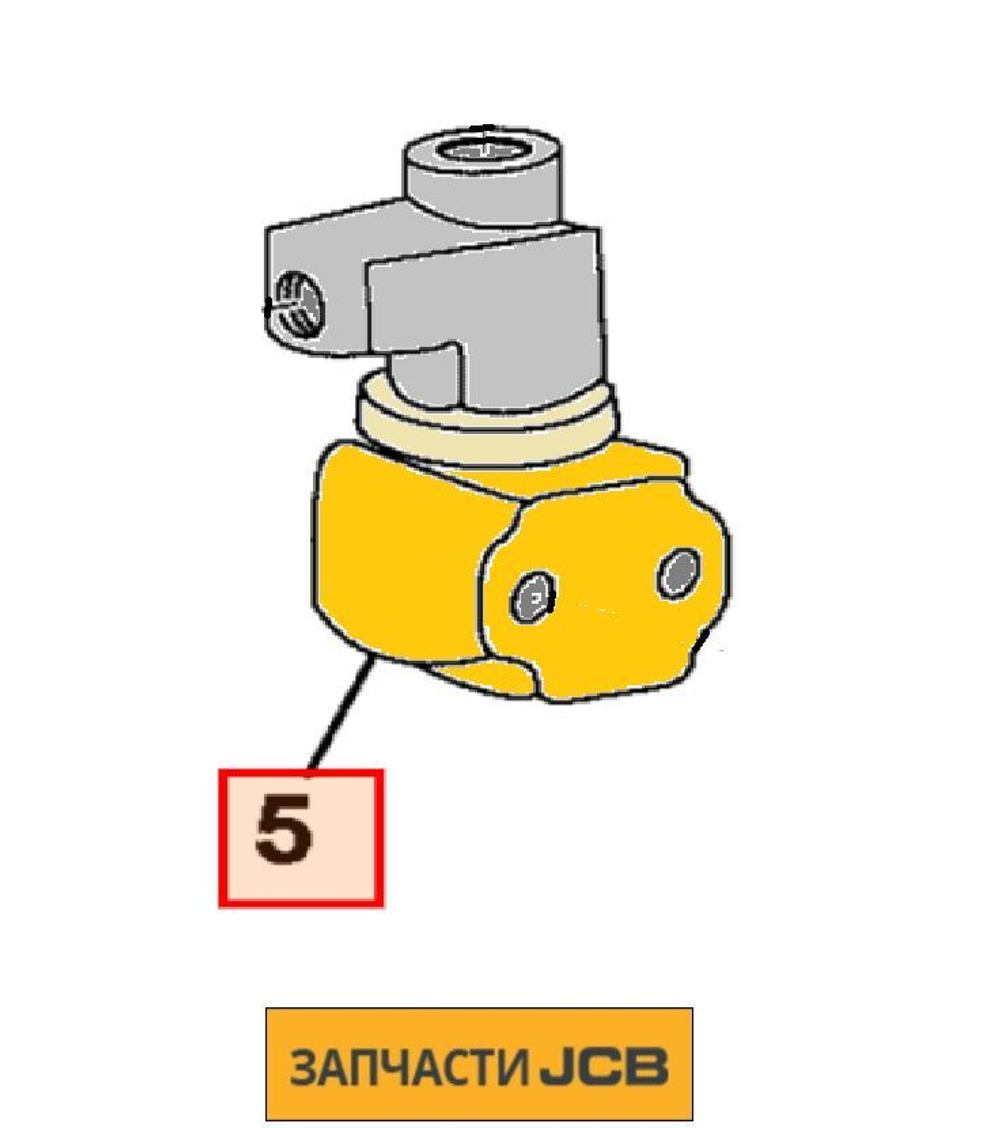 5

ЗАПЧАСТИ JCB