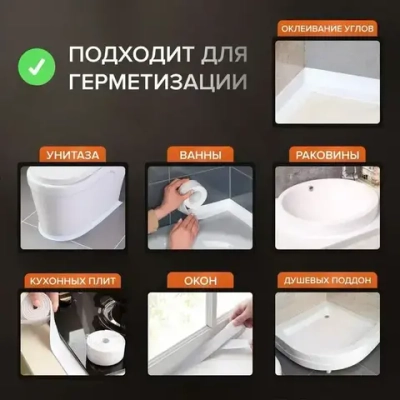 ПОДХОДИТ ДЛЯ ГЕРМЕТИЗАЦИИ

ОКЛЕИВАНИЕ УГЛОВ

УНИТАЗА

ВАННЫ

РАКОВИНЫ

КУХОННЫХ ПЛИТ

ОКОН

ДУШЕВЫХ ПОДДОН