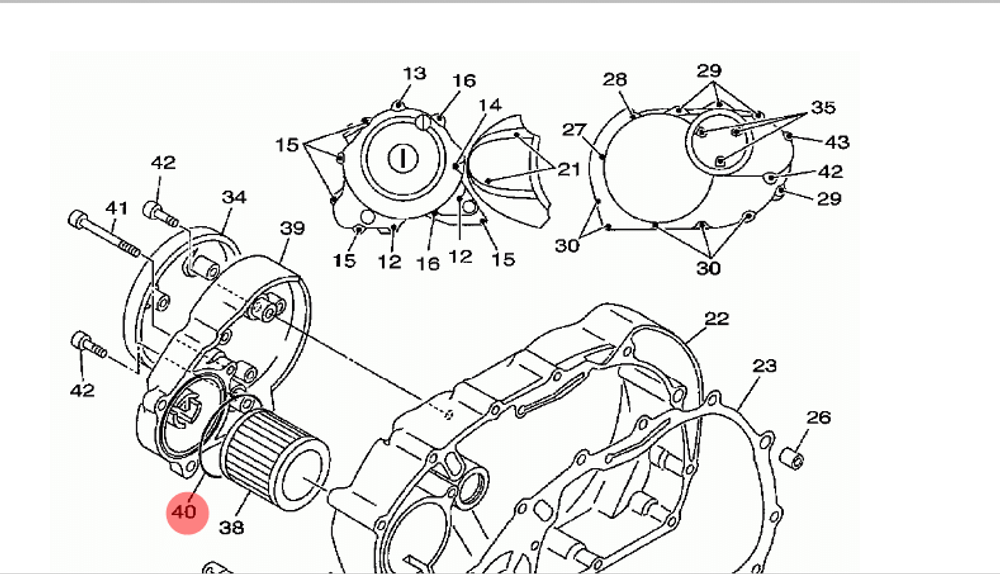 13
16
14
15
21
15
12
16
12
15
28
29
35
27
43
42
29
30
30
42
41
34
39
42
22
23
26
40
38