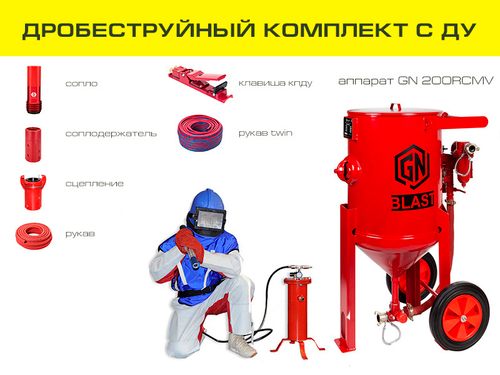 ДРОБЕСТРУЙНЫЙ КОМПЛЕКТ С ДУ

сопло

соплодержатель

сцепление

рукав

клавиша кпду

рукав twin

аппарат GN 200RCMV

GN

BLAST