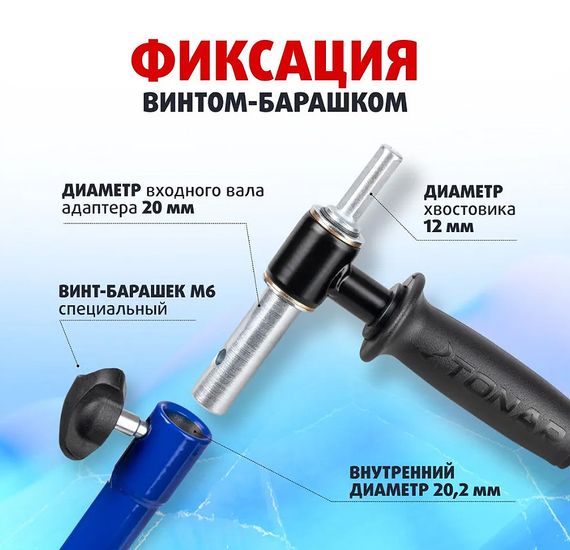 ФИКСАЦИЯ
ВИНТОМ-БАРАШКОМ

ДИАМЕТР входного вала адаптера 20 мм

ДИАМЕТР хвостовика 12 мм

ВИНТ-БАРАШЕК М6 специальный

TONAR

ВНУТРЕННИЙ ДИАМЕТР 20,2 мм