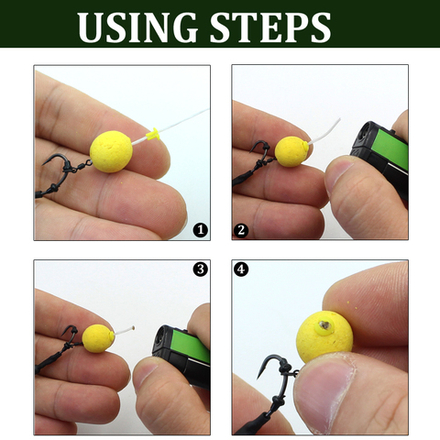 USING STEPS

1

2

3

4