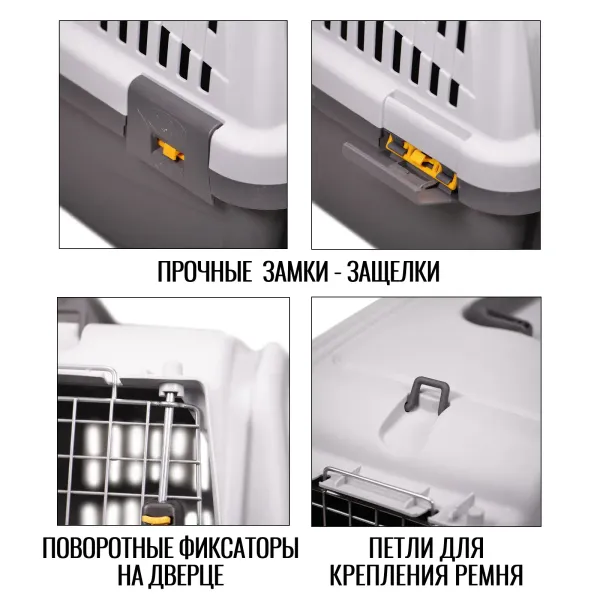 ПРОЧНЫЕ ЗАМКИ - ЗАЩЕЛКИ

ПОВОРОТНЫЕ ФИКСАТОРЫ НА ДВЕРЦЕ

ПЕТЛИ ДЛЯ КРЕПЛЕНИЯ РЕМНЯ