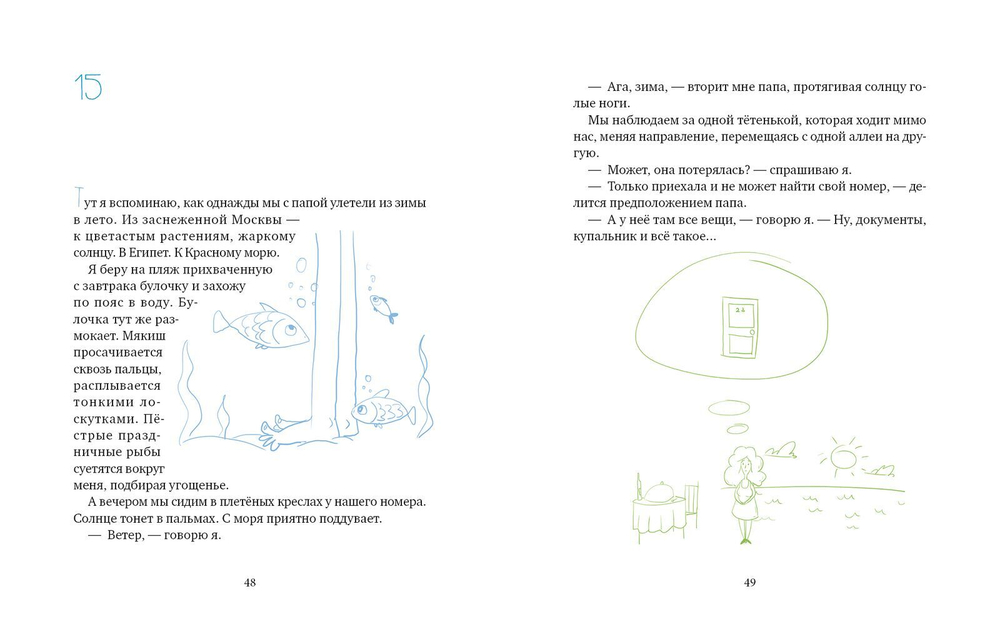 15

Тут я вспоминаю, как однажды мы с папой улетели из зимы в лето. Из заснеженной Москвы — к цветастым растениям, жаркому солнцу. В Египет. К Красному морю.

Я беру на пляж прихваченную с завтрака булочку и захожу по пояс в воду. Булочка тут же размокает. Мякиш просачивается сквозь пальцы, расплывается тонкими лоскутками. Пёстрые праздничные рыбы суетятся вокруг меня, подбирая угощенье.

А вечером мы сидим в плетёных креслах у нашего номера. Солнце тонет в пальмах. С моря приятно поддувает.

— Ветер, — говорю я.

48

— Ага, зима, — вторит мне папа, протягивая солнцу голые ноги.

Мы наблюдаем за одной тётенькой, которая ходит мимо нас, меняя направление, перемещаясь с одной аллеи на другую.

— Может, она потерялась? — спрашиваю я.

— Только приехала и не может найти свой номер, — делится предположением папа.

— А у неё там все вещи, — говорю я. — Ну, документы, купальник и всё такое…

24

49