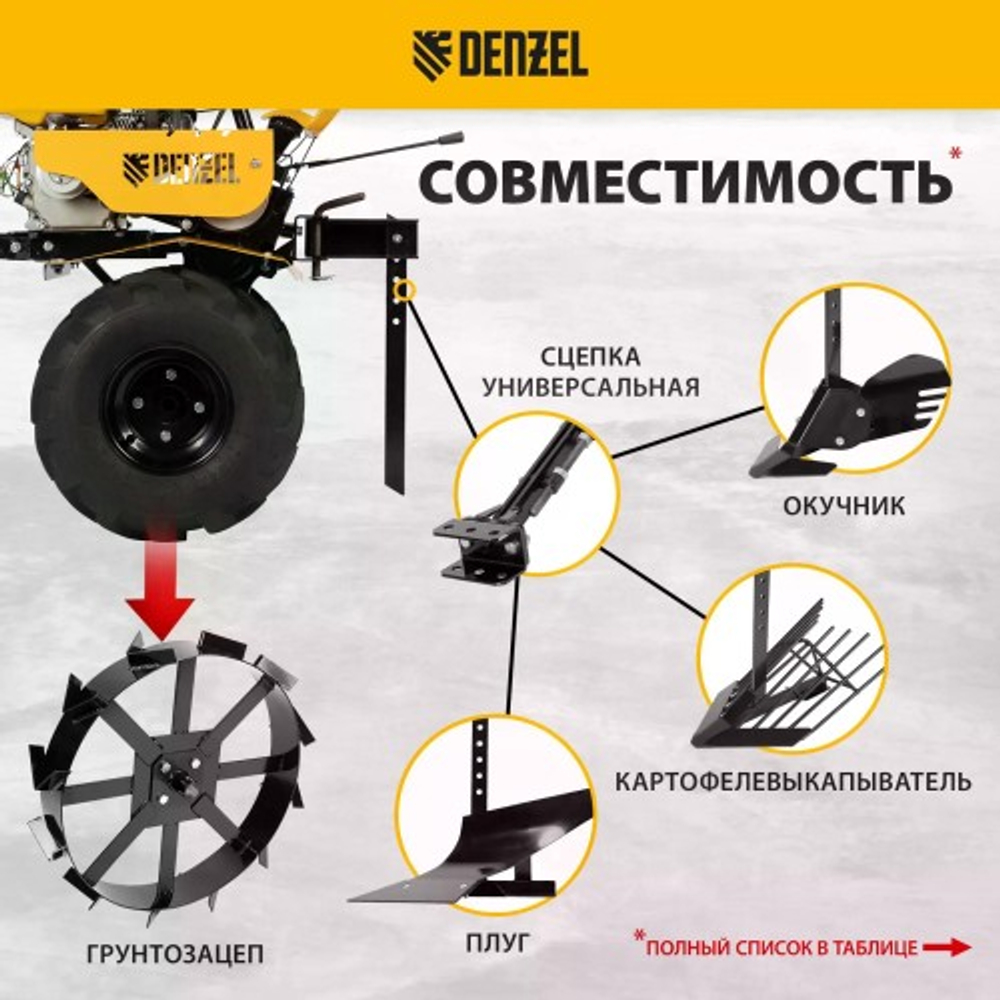 DENZEL

DENZEL

СОВМЕСТИМОСТЬ*

СЦЕПКА УНИВЕРСАЛЬНАЯ

ОКУЧНИК

КАРТОФЕЛЕВЫКАПЫВАТЕЛЬ

ГРУНТОЗАЦЕП

ПЛУГ

*ПОЛНЫЙ СПИСОК В ТАБЛИЦЕ