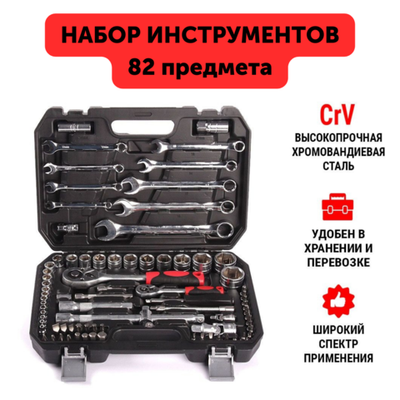 НАБОР ИНСТРУМЕНТОВ
82 предмета

CrV
ВЫСОКОПРОЧНАЯ ХРОМОВАНДИЕВАЯ СТАЛЬ

УДОБЕН В ХРАНЕНИИ И ПЕРЕВОЗКЕ

ШИРОКИЙ СПЕКТР ПРИМЕНЕНИЯ