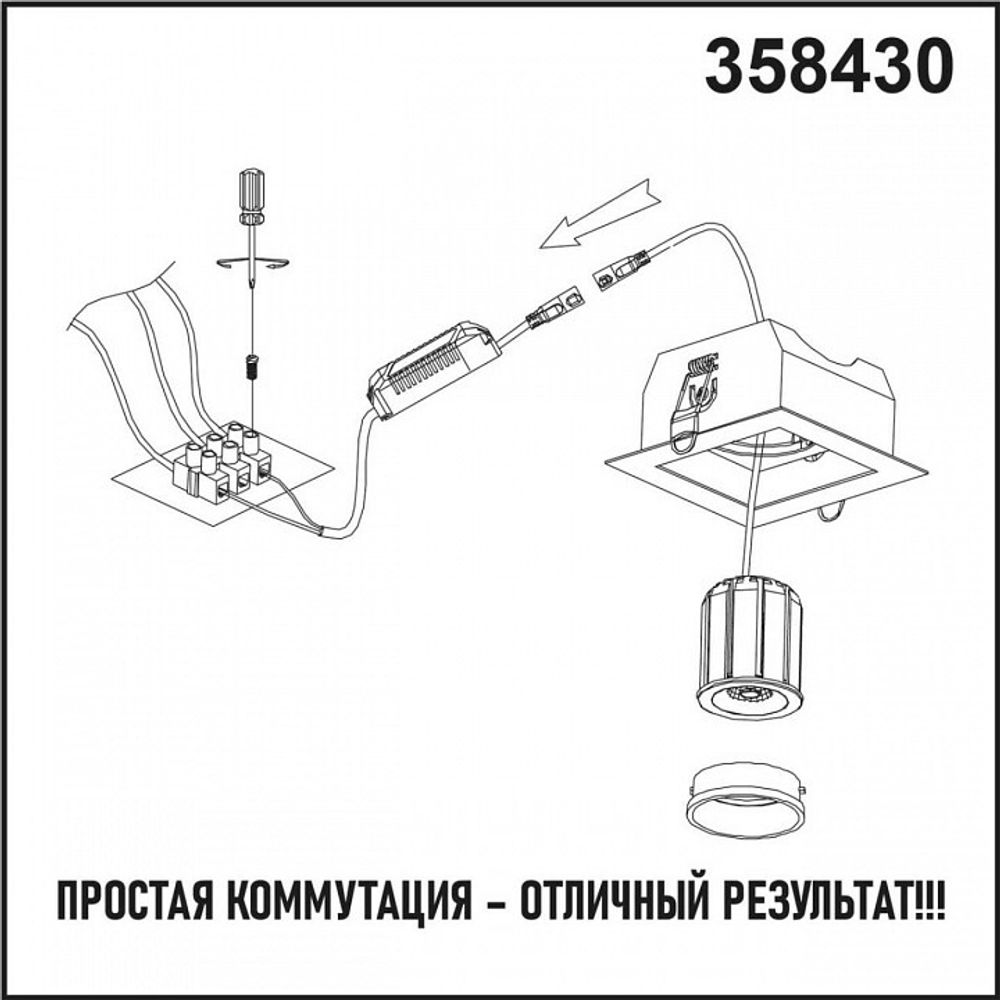 358430

ПРОСТАЯ КОММУТАЦИЯ – ОТЛИЧНЫЙ РЕЗУЛЬТАТ!!!