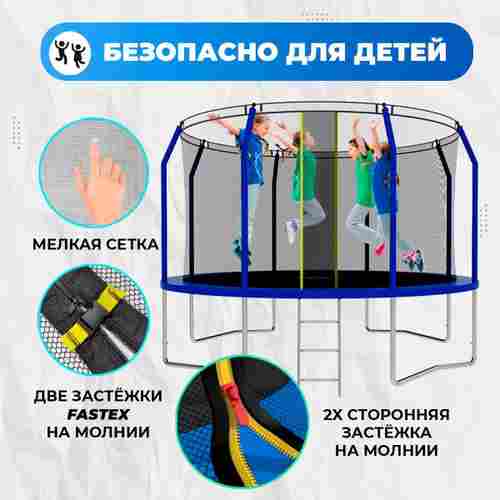 БЕЗОПАСНО ДЛЯ ДЕТЕЙ

МЕЛКАЯ СЕТКА

ДВЕ ЗАСТЁЖКИ
FASTEX
НА МОЛНИИ

2Х СТОРОННЯЯ
ЗАСТЁЖКА
НА МОЛНИИ