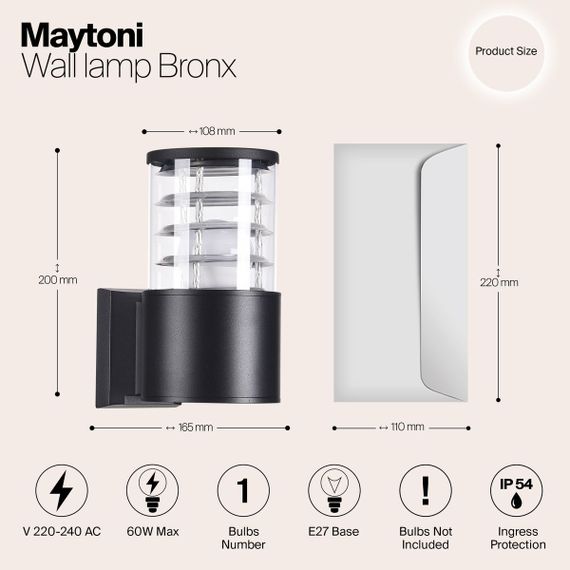 Maytoni
Wall lamp Bronx

Product Size

↔ 108 mm

↕ 200 mm

↔ 165 mm

↕ 220 mm

↔ 110 mm

V 220-240 AC

60W Max

1
Bulbs Number

E27 Base

!
Bulbs Not Included

IP 54
Ingress Protection