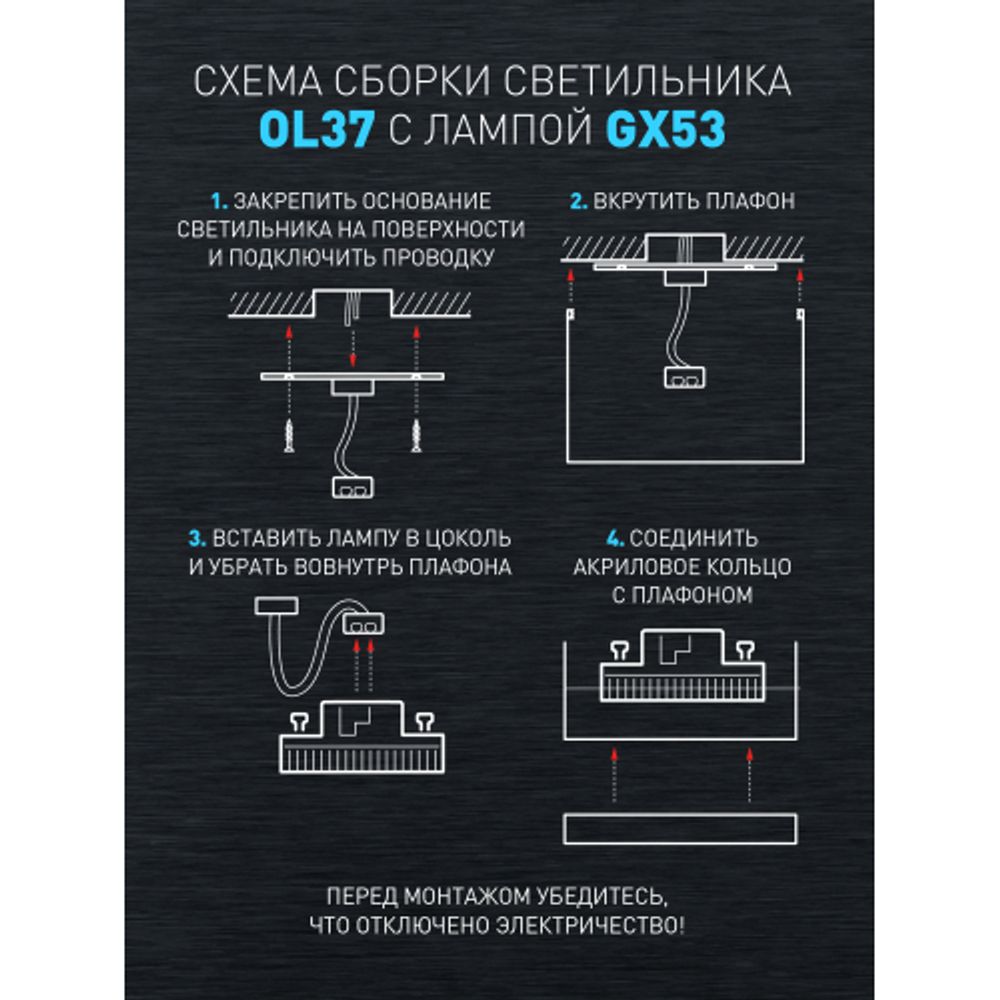 СХЕМА СБОРКИ СВЕТИЛЬНИКА
OL37 С ЛАМПОЙ GX53

1. ЗАКРЕПИТЬ ОСНОВАНИЕ СВЕТИЛЬНИКА НА ПОВЕРХНОСТИ И ПОДКЛЮЧИТЬ ПРОВОДКУ

2. ВКРУТИТЬ ПЛАФОН

3. ВСТАВИТЬ ЛАМПУ В ЦОКОЛЬ И УБРАТЬ ВОВНУТРЬ ПЛАФОНА

4. СОЕДИНИТЬ АКРИЛОВОЕ КОЛЬЦО С ПЛАФОНОМ

ПЕРЕД МОНТАЖОМ УБЕДИТЕСЬ, ЧТО ОТКЛЮЧЕНО ЭЛЕКТРИЧЕСТВО!