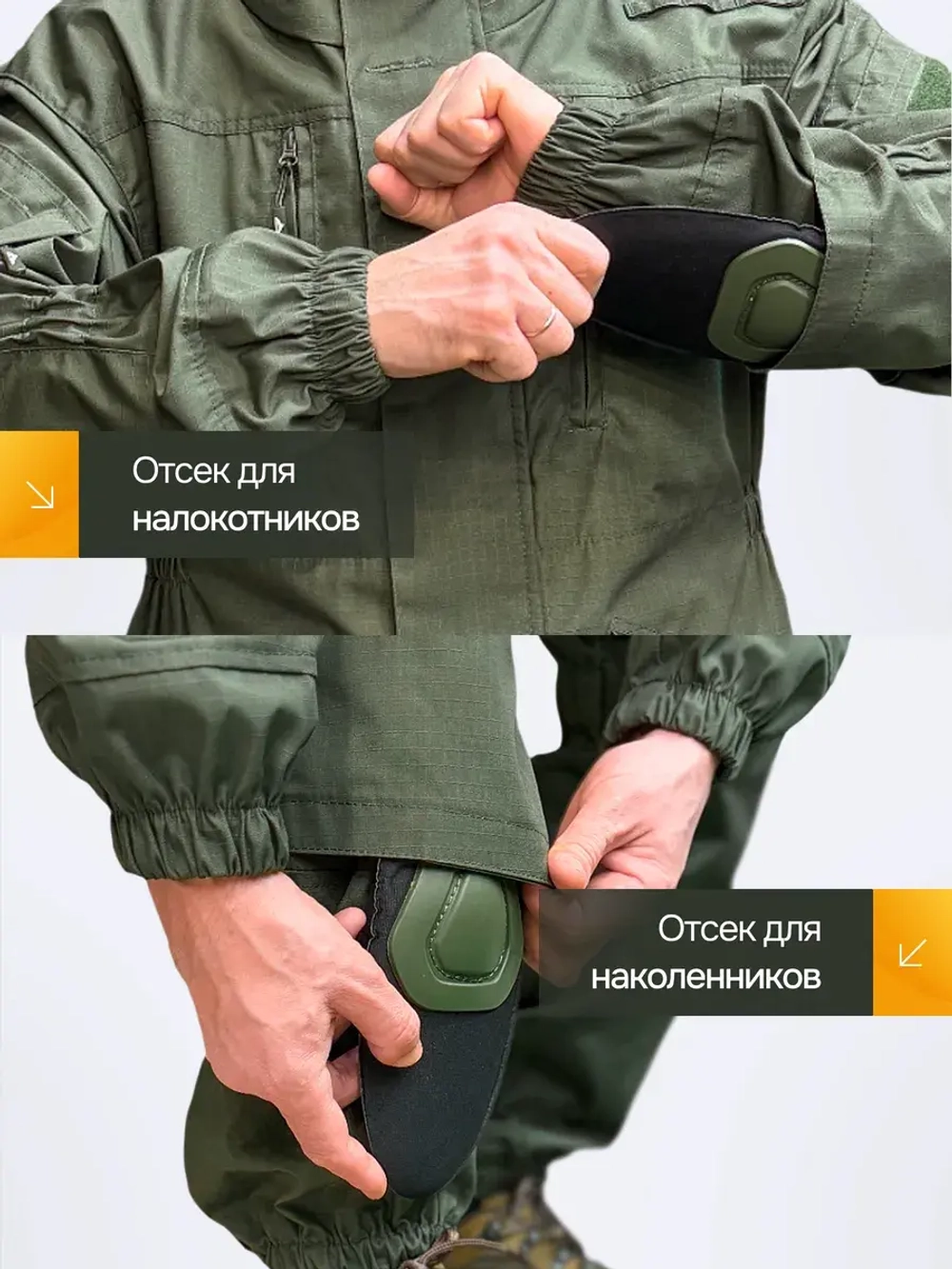 Отсек для налокотников

Отсек для наколенников