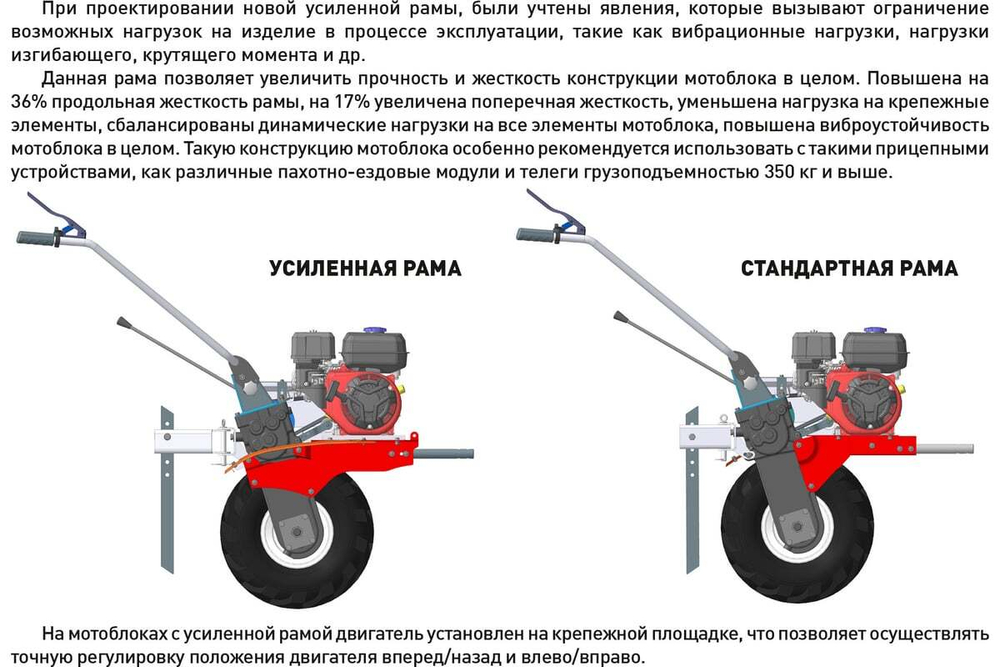 При проектировании новой усиленной рамы, были учтены явления, которые вызывают ограничение возможных нагрузок на изделие в процессе эксплуатации, такие как вибрационные нагрузки, нагрузки изгибающего, крутящего момента и др.

Данная рама позволяет увеличить прочность и жесткость конструкции мотоблока в целом. Повышена на 36% продольная жесткость рамы, на 17% увеличена поперечная жесткость, уменьшена нагрузка на крепежные элементы, сбалансированы динамические нагрузки на все элементы мотоблока, повышена виброустойчивость мотоблока в целом. Такую конструкцию мотоблока особенно рекомендуется использовать с такими прицепными устройствами, как различные пахотно-ездовые модули и телеги грузоподъемностью 350 кг и выше.

УСИЛЕННАЯ РАМА

СТАНДАРТНАЯ РАМА

На мотоблоках с усиленной рамой двигатель установлен на крепежной площадке, что позволяет осуществлять точную регулировку положения двигателя вперед/назад и влево/вправо.