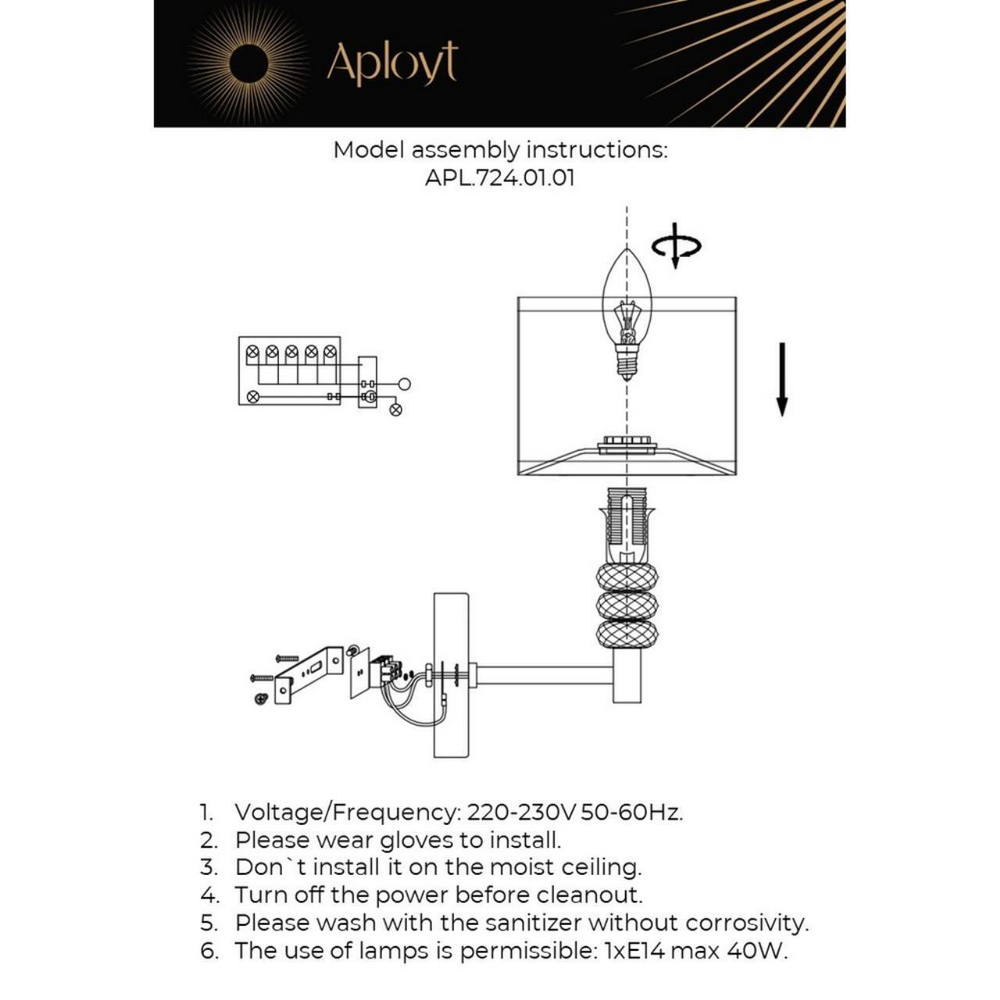 Aployt

Model assembly instructions:
APL.724.01.01

1. Voltage/Frequency: 220-230V 50-60Hz.
2. Please wear gloves to install.
3. Don`t install it on the moist ceiling.
4. Turn off the power before cleanout.
5. Please wash with the sanitizer without corrosivity.
6. The use of lamps is permissible: 1xE14 max 40W.