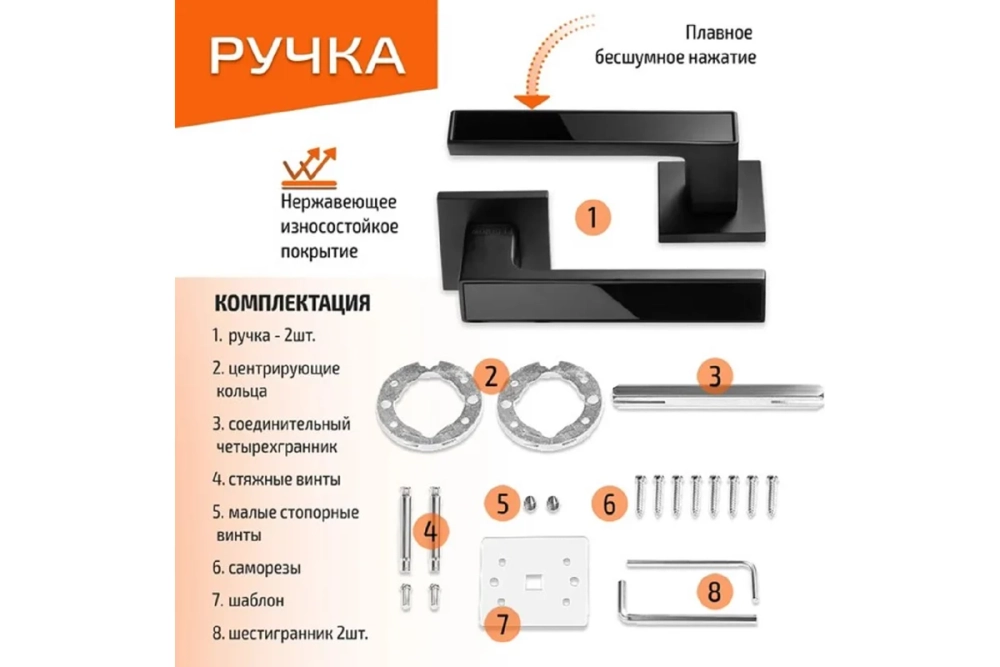 РУЧКА

Плавное бесшумное нажатие

Нержавеющее износостойкое покрытие

1

КОМПЛЕКТАЦИЯ
1. ручка - 2шт.
2. центрирующие кольца
3. соединительный четырехгранник
4. стяжные винты
5. малые стопорные винты
6. саморезы
7. шаблон
8. шестигранник 2шт.

2
3
4
5
6
7
8