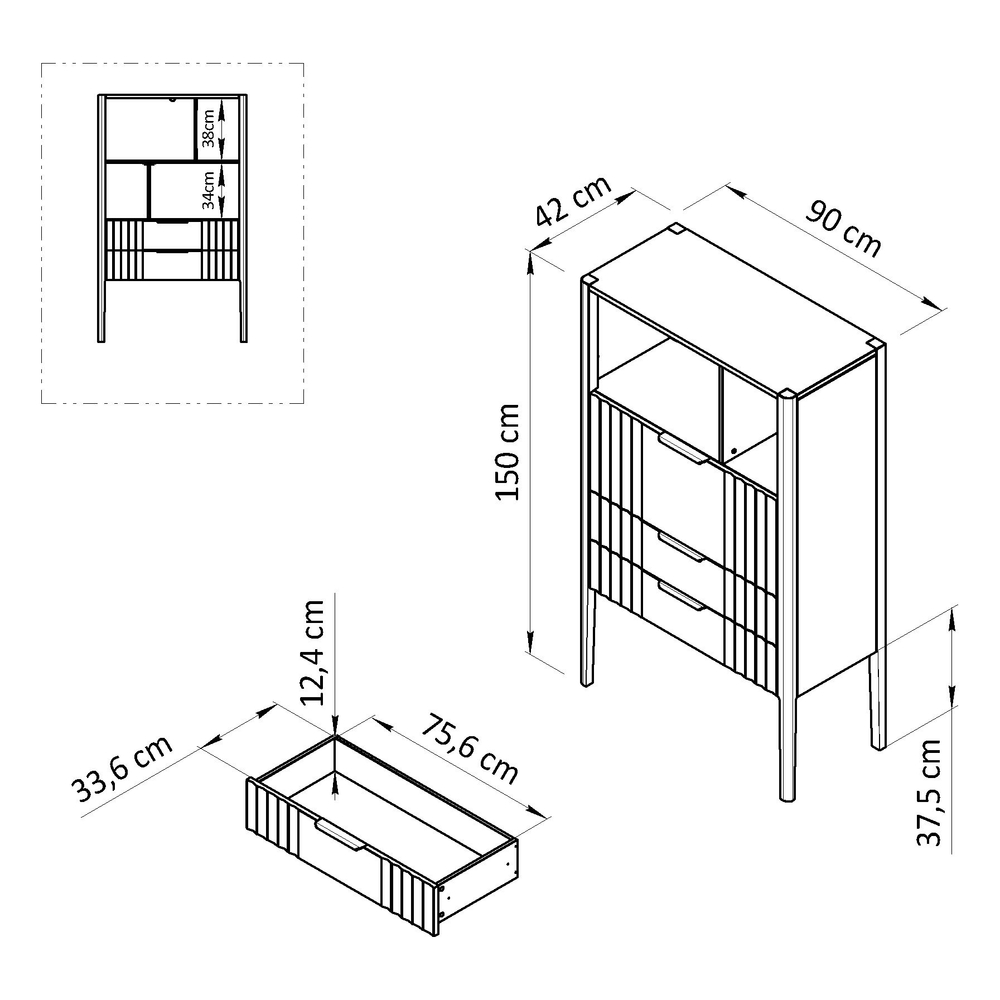 38cm
34cm
42 cm
90 cm
150 cm
12,4 cm
33,6 cm
75,6 cm
37,5 cm