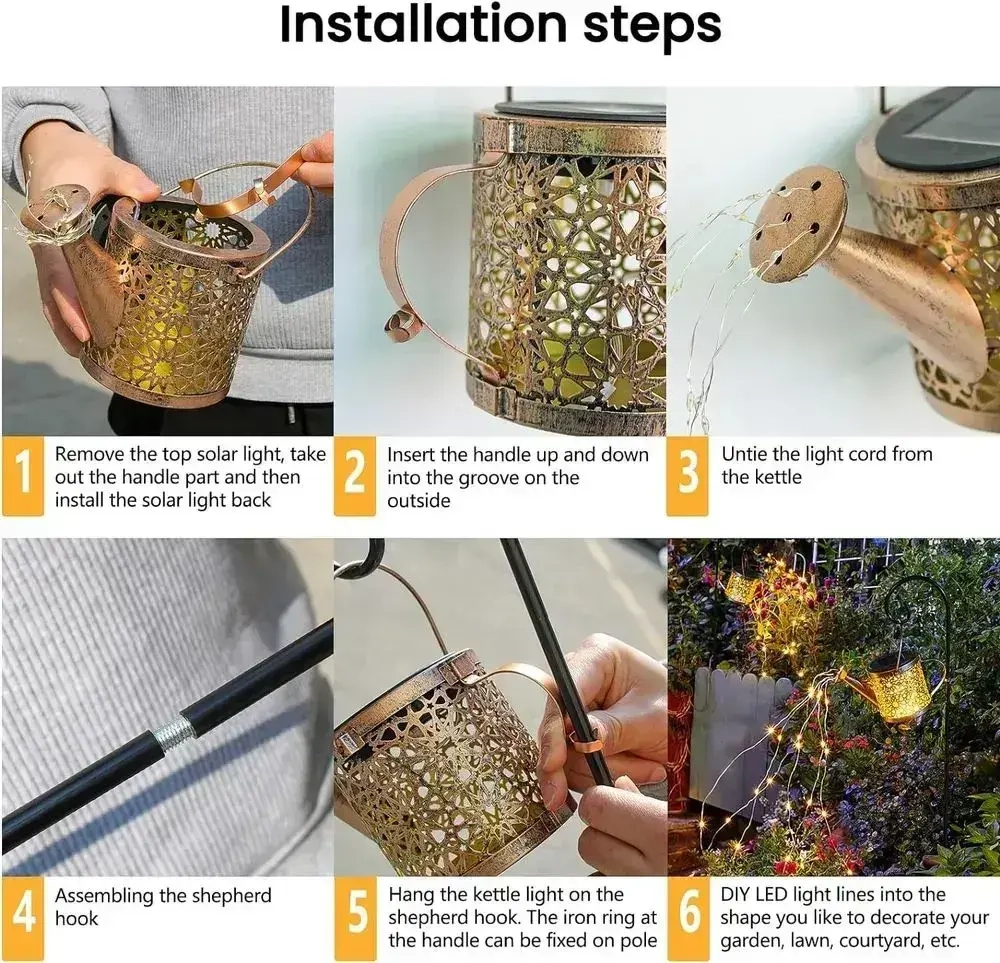 Installation steps

1 Remove the top solar light, take out the handle part and then install the solar light back

2 Insert the handle up and down into the groove on the outside

3 Untie the light cord from the kettle

4 Assembling the shepherd hook

5 Hang the kettle light on the shepherd hook. The iron ring at the handle can be fixed on pole

6 DIY LED light lines into the shape you like to decorate your garden, lawn, courtyard, etc.