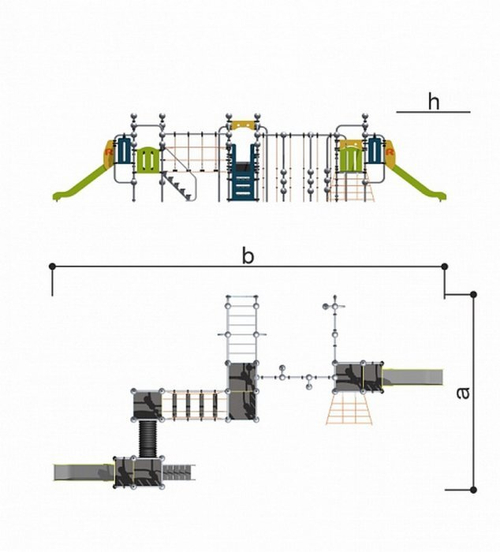 h
R
R
b
a